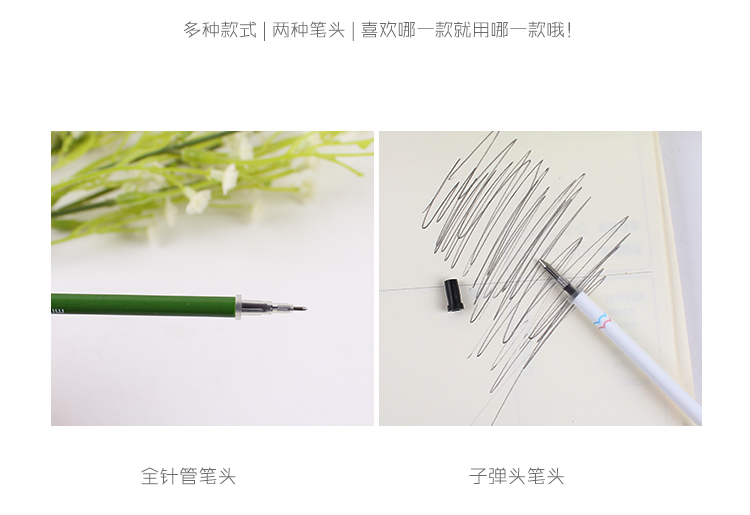 多种款式 | 两种笔头 | 喜欢哪一款就用哪一款哦!

全针管笔头

子弹头笔头