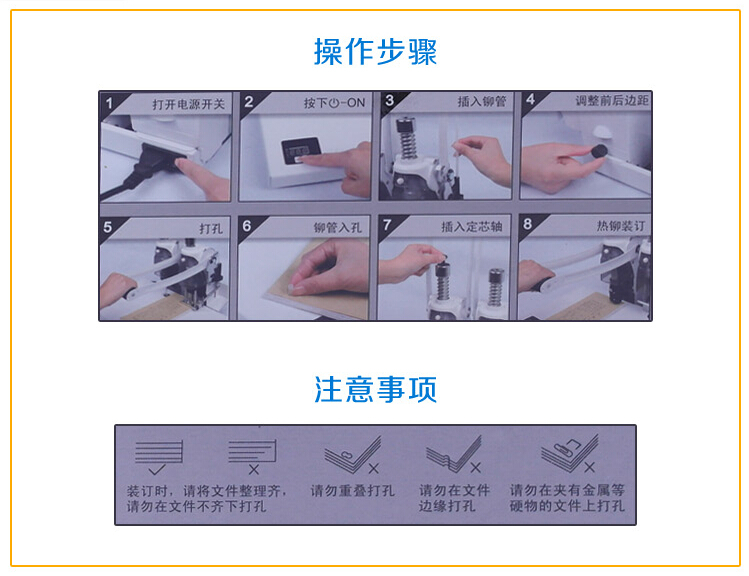 操作步骤

1 打开电源开关

2 按下⏻-ON

3 插入铆管

4 调整前后边距

5 打孔

6 铆管入孔

7 插入定芯轴

8 热铆装订

注意事项

装订时，请将文件整理齐，请勿在文件不齐下打孔

请勿重叠打孔

请勿在文件边缘打孔

请勿在夹有金属等硬物的文件上打孔