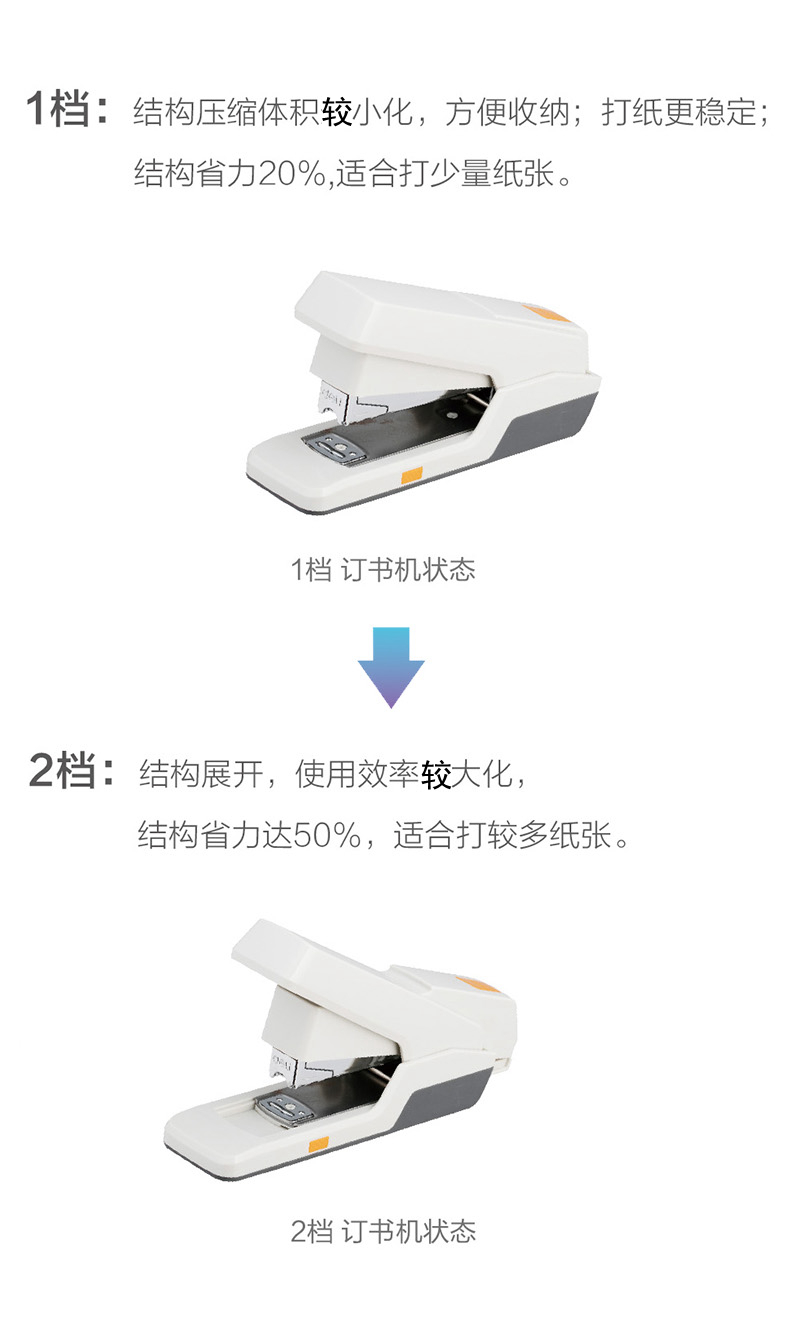 1档：结构压缩体积较小化，方便收纳；打纸更稳定；结构省力20%,适合打少量纸张。

1档 订书机状态

2档：结构展开，使用效率较大化，结构省力达50%，适合打较多纸张。

2档 订书机状态