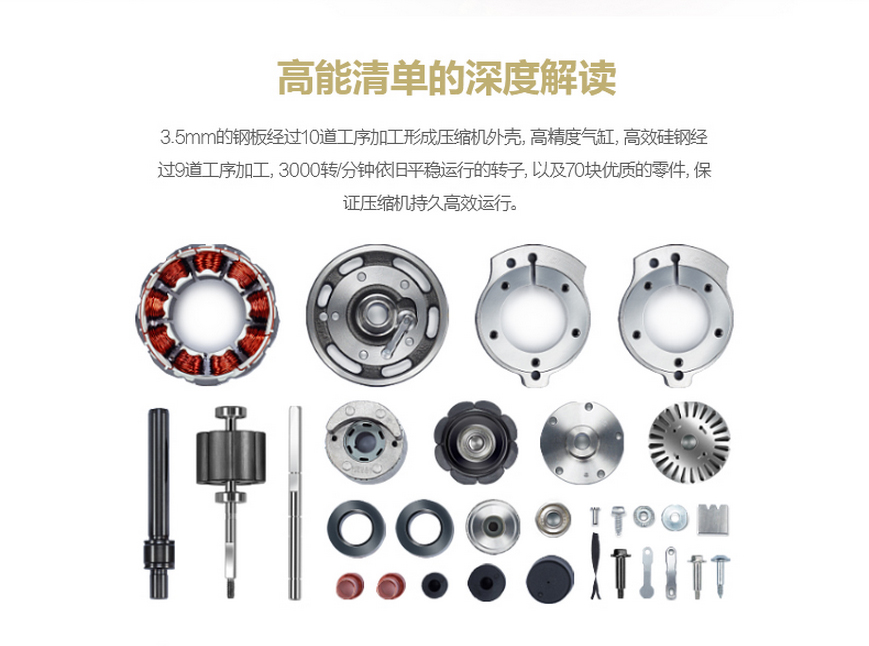 高能清单的深度解读

3.5mm的钢板经过10道工序加工形成压缩机外壳, 高精度气缸, 高效硅钢经过9道工序加工, 3000转/分钟依旧平稳运行的转子, 以及70块优质的零件, 保证压缩机持久高效运行。