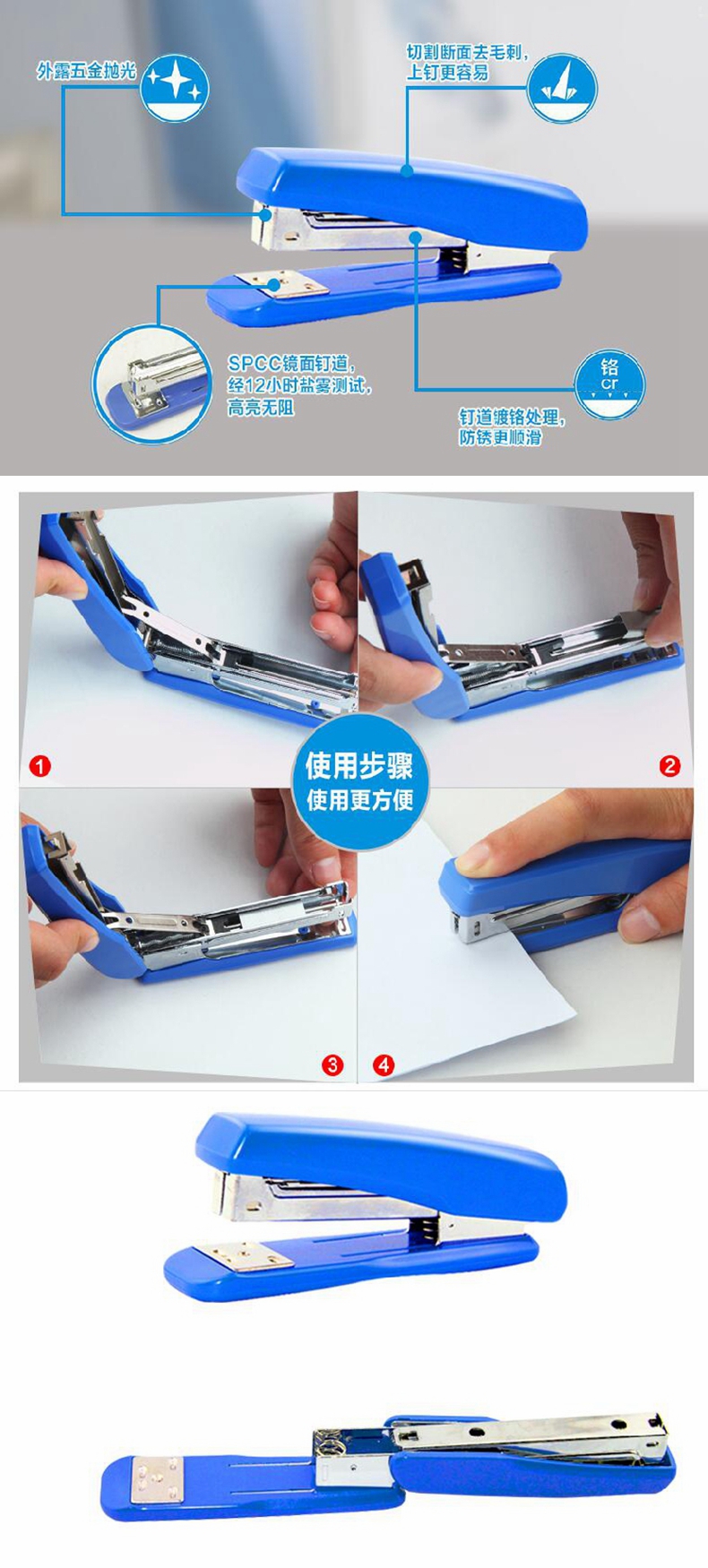 外露五金抛光

切割断面去毛刺，上钉更容易

SPCC镜面钉道，经12小时盐雾测试，高亮无阻

铬
Cr

钉道镀铬处理，防锈更顺滑

1

2

使用步骤
使用更方便

3

4