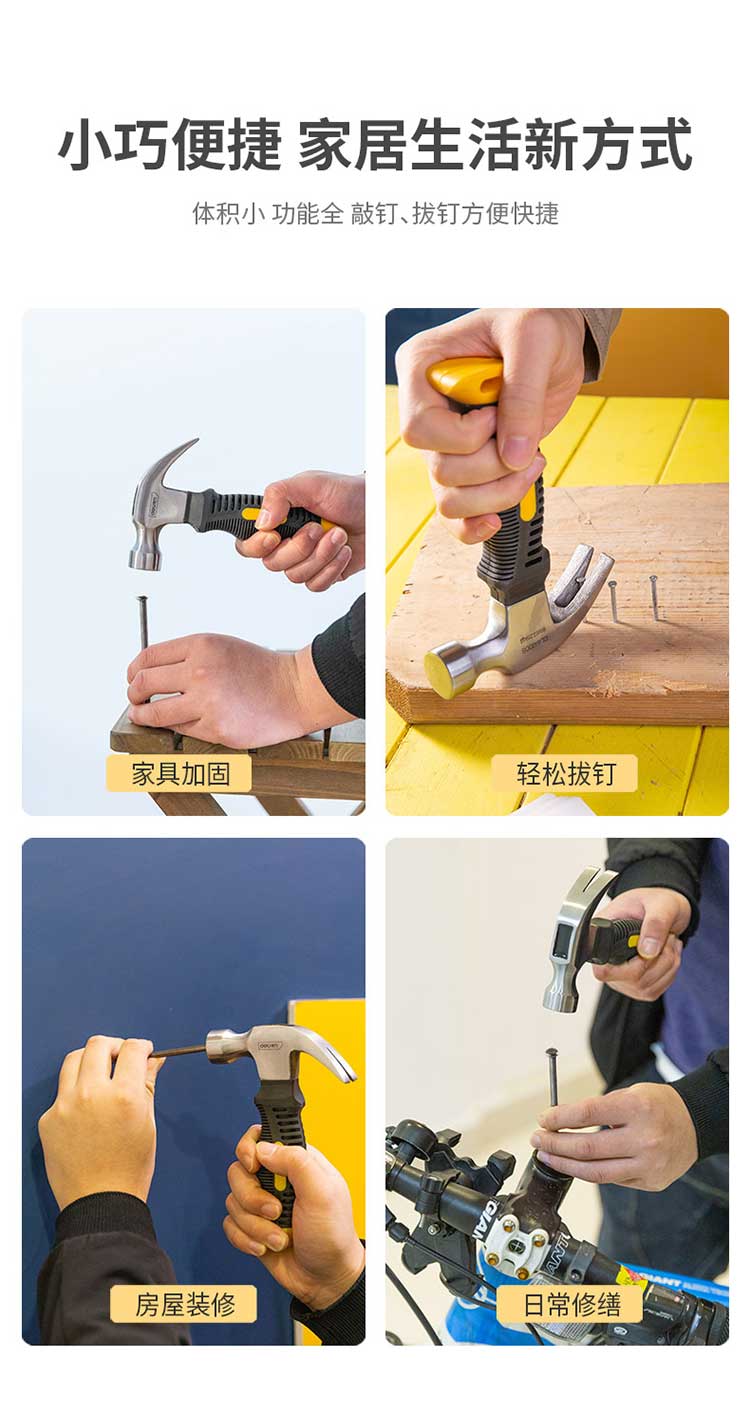 小巧便捷 家居生活新方式

体积小 功能全 敲钉、拔钉方便快捷

家具加固

轻松拔钉

房屋装修

日常修缮