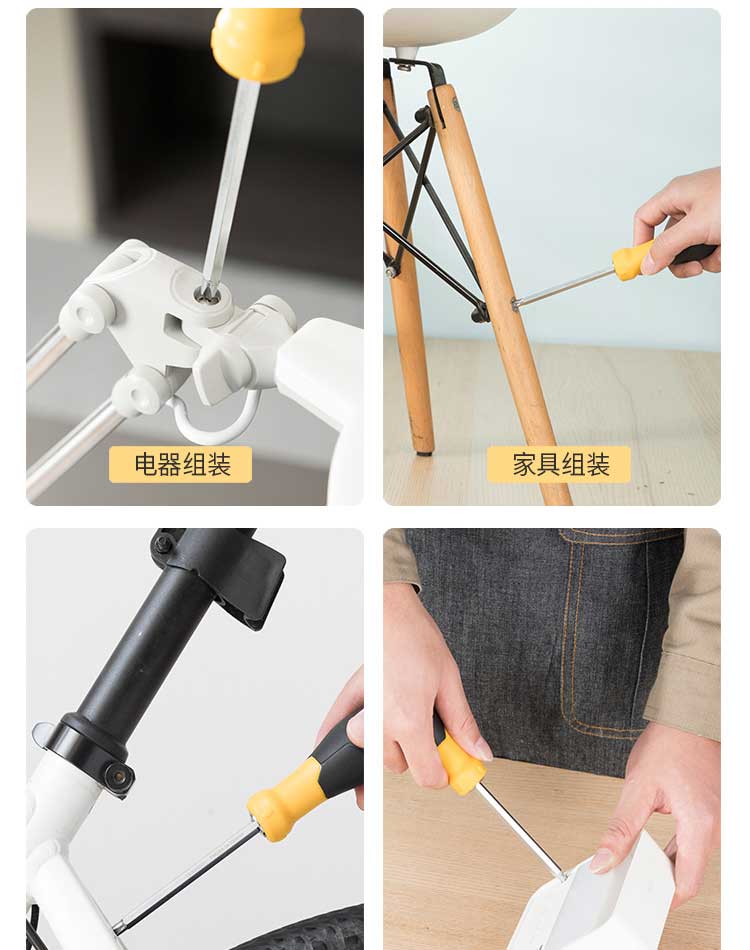 电器组装

家具组装