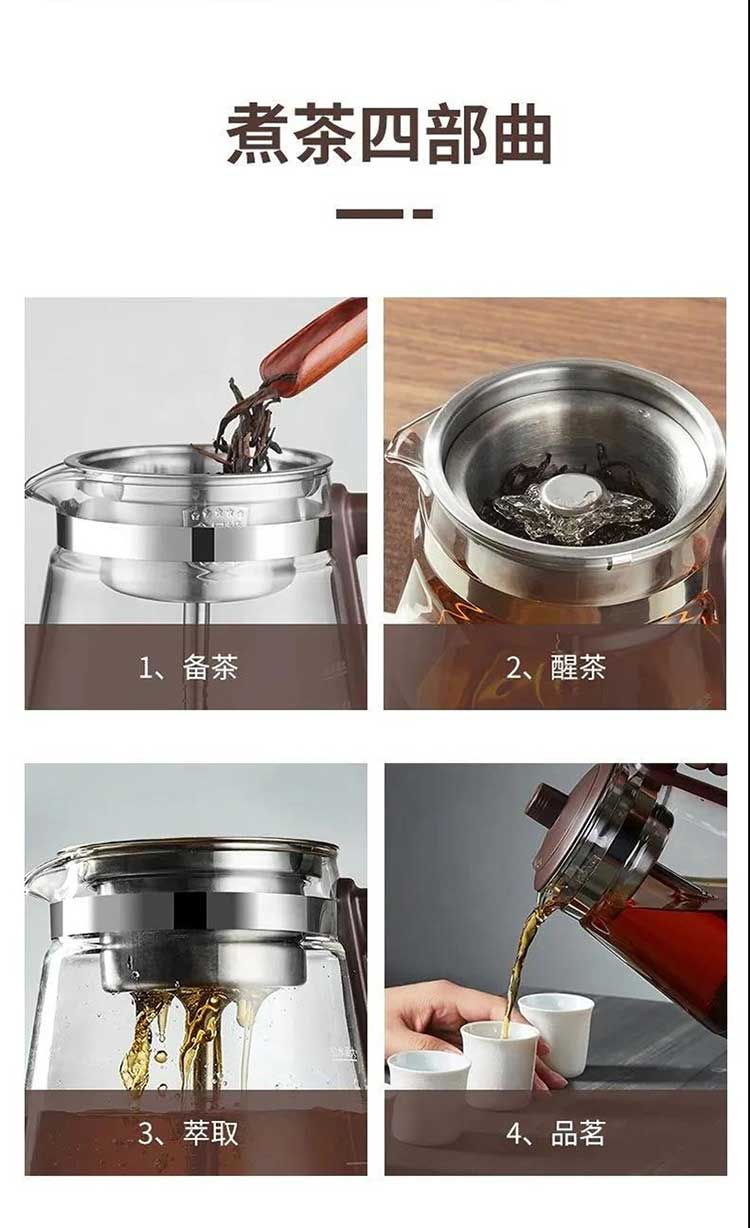 煮茶四部曲

1、备茶

2、醒茶

3、萃取

4、品茗