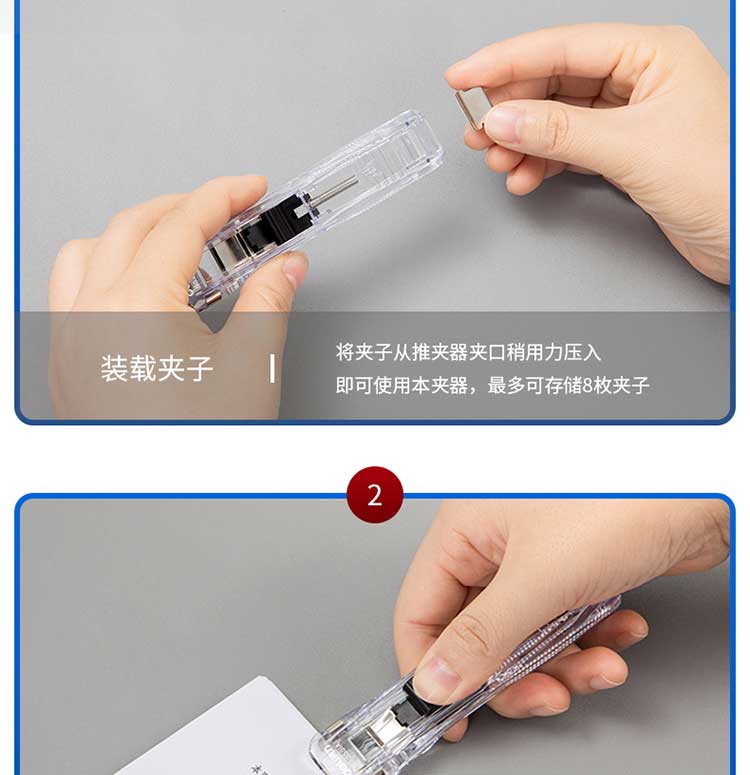 装载夹子

将夹子从推夹器夹口稍用力压入
即可使用本夹器，最多可存储8枚夹子

2