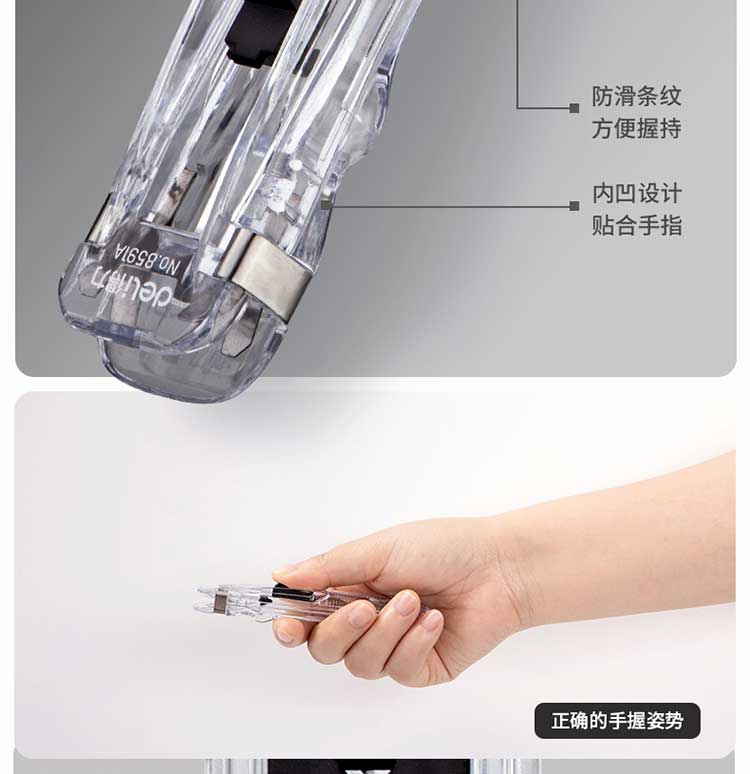 防滑条纹
方便握持

内凹设计
贴合手指

deli得力
No.8591A

正确的手握姿势