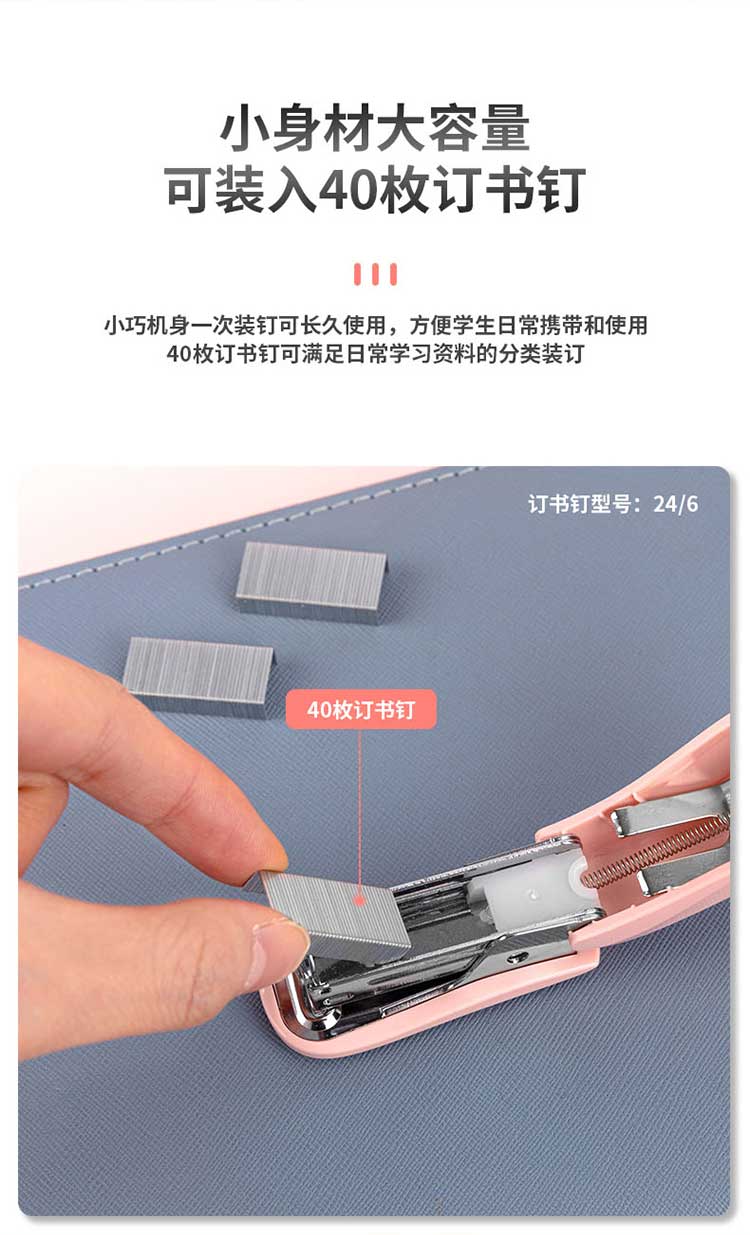 小身材大容量
可装入40枚订书钉

小巧机身一次装钉可长久使用，方便学生日常携带和使用
40枚订书钉可满足日常学习资料的分类装订

订书钉型号：24/6

40枚订书钉