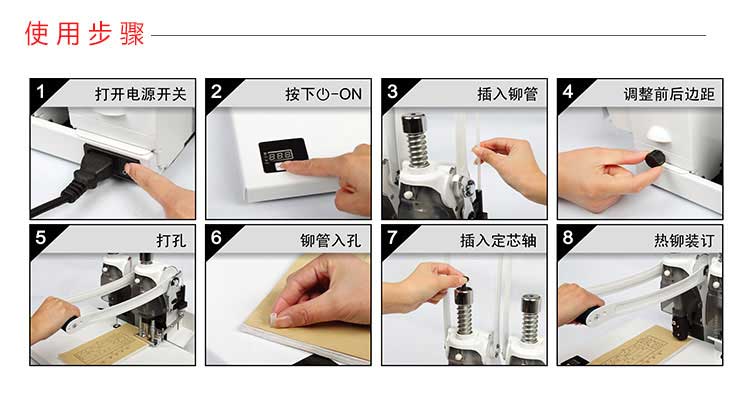 使用步骤

1 打开电源开关

2 按下⏻-ON

3 插入铆管

4 调整前后边距

5 打孔

6 铆管入孔

7 插入定芯轴

8 热铆装订