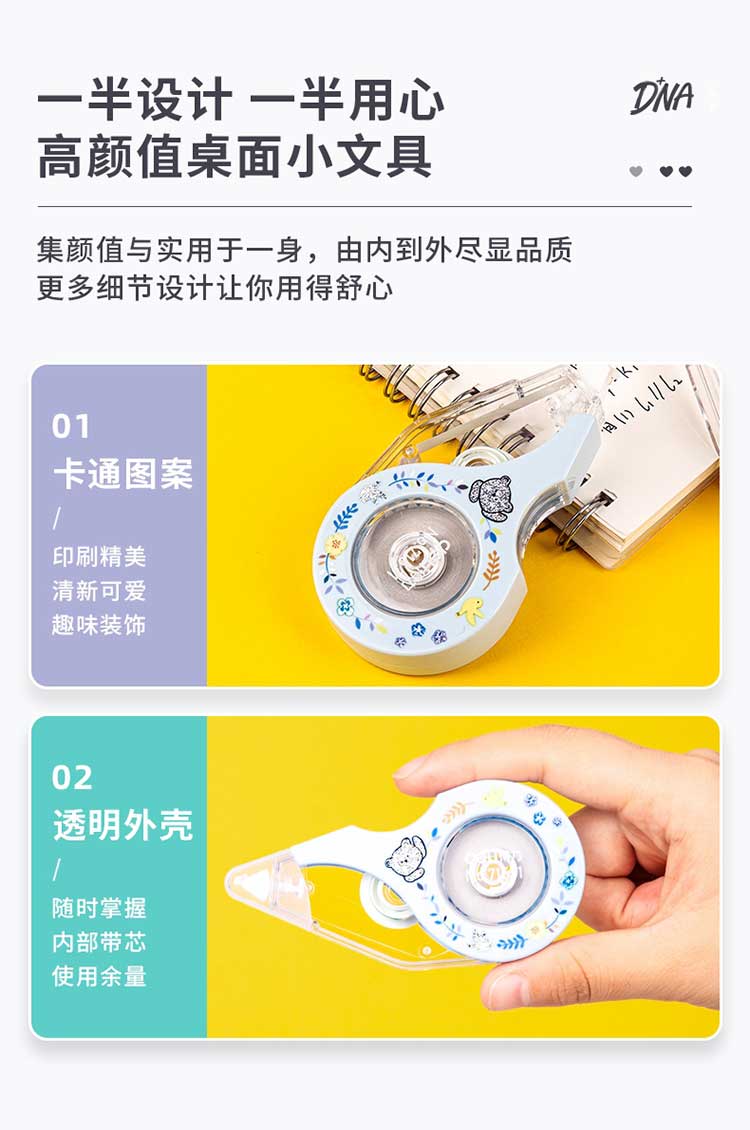 一半设计 一半用心
高颜值桌面小文具

DNA

集颜值与实用于一身，由内到外尽显品质
更多细节设计让你用得舒心

01
卡通图案
/
印刷精美
清新可爱
趣味装饰

02
透明外壳
/
随时掌握
内部带芯
使用余量