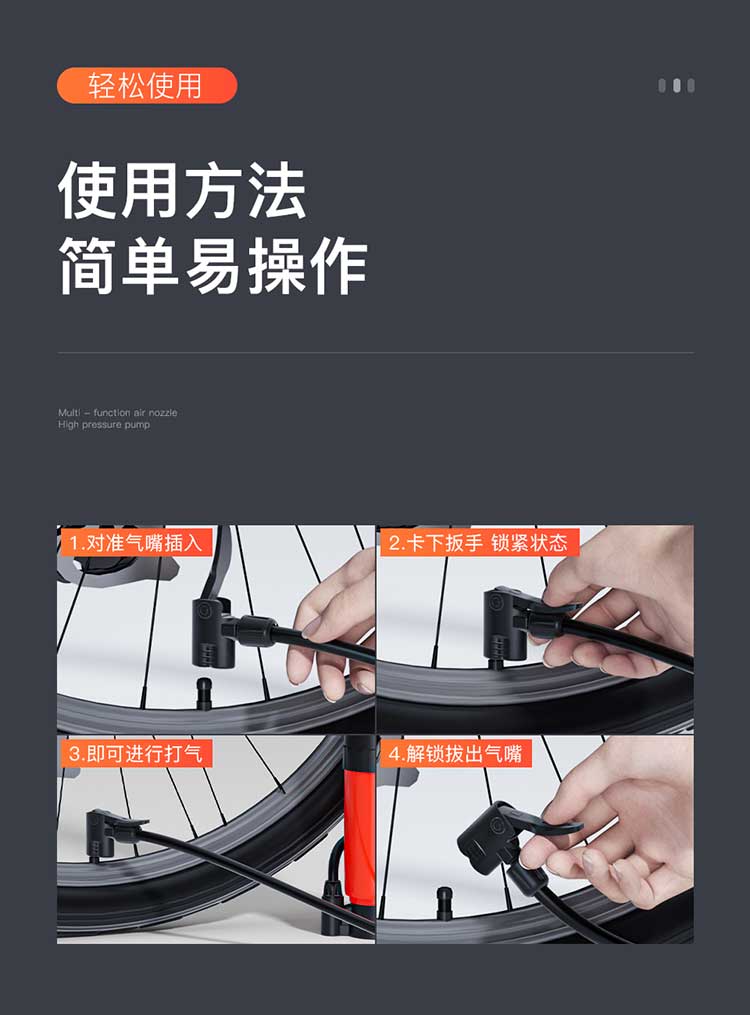 轻松使用

使用方法
简单易操作

Multi – function air nozzle
High pressure pump

1.对准气嘴插入

2.卡下扳手 锁紧状态

3.即可进行打气

4.解锁拔出气嘴