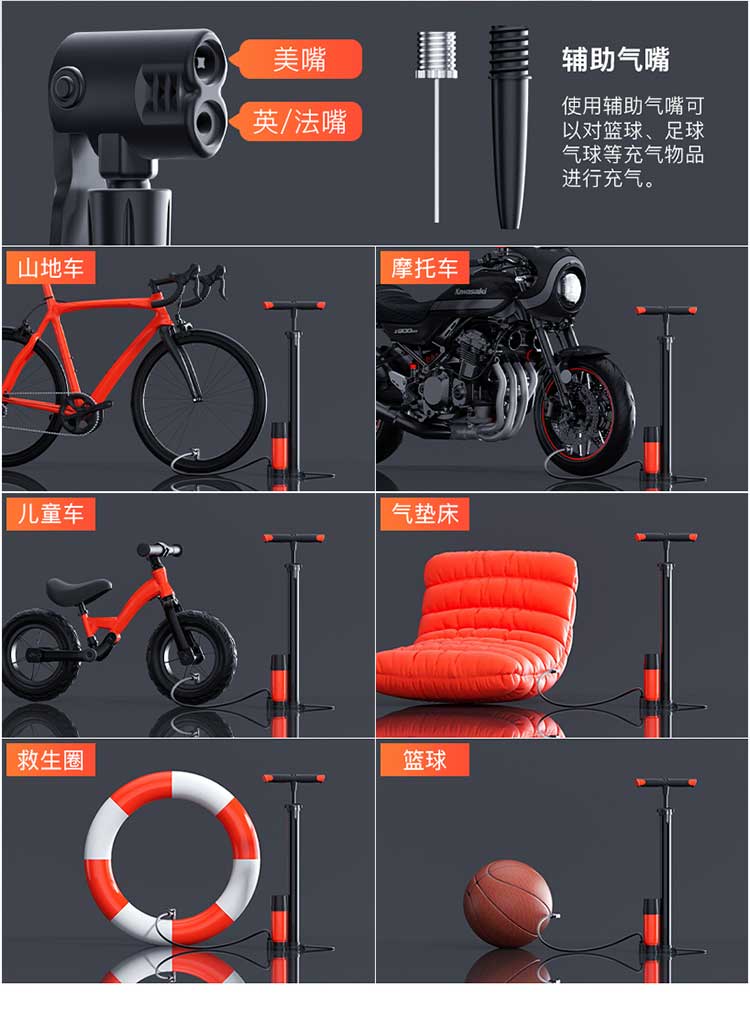 美嘴

英/法嘴

辅助气嘴

使用辅助气嘴可以对篮球、足球气球等充气物品进行充气。

山地车

摩托车

Kawasaki

儿童车

气垫床

救生圈

篮球