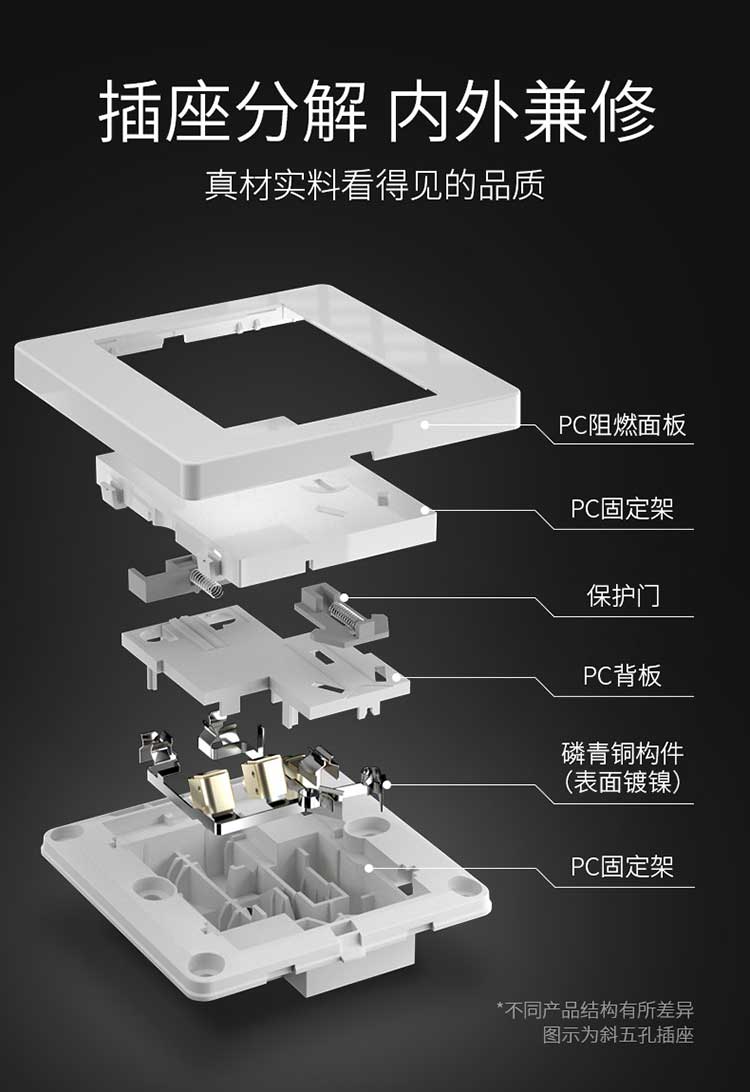 插座分解 内外兼修

真材实料看得见的品质

PC阻燃面板

PC固定架

保护门

PC背板

磷青铜构件
（表面镀镍）

PC固定架

*不同产品结构有所差异
图示为斜五孔插座