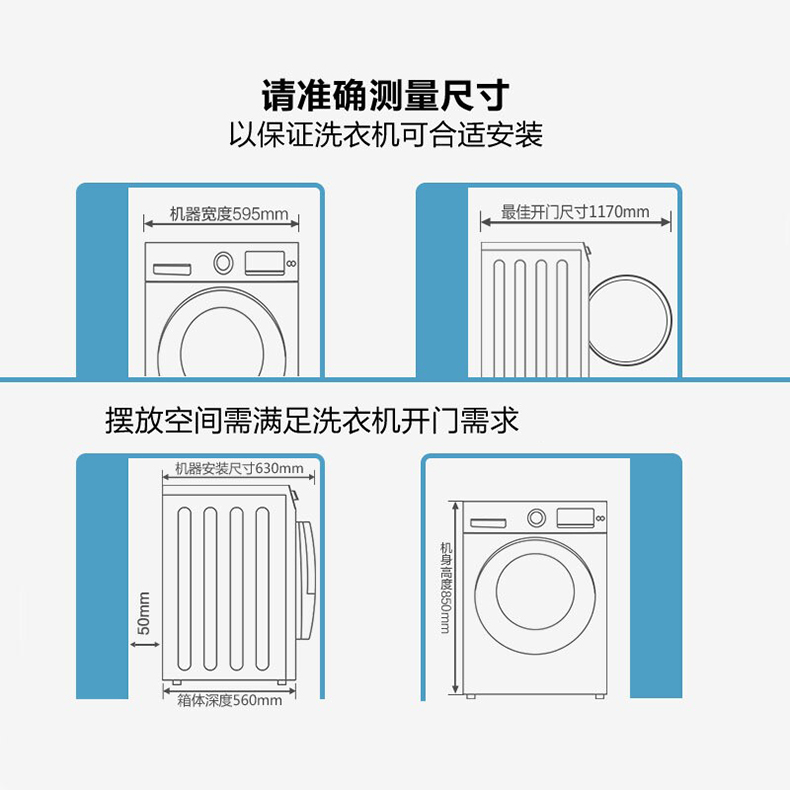 请准确测量尺寸
以保证洗衣机可合适安装

机器宽度595mm

最佳开门尺寸1170mm

摆放空间需满足洗衣机开门需求

机器安装尺寸630mm

50mm

箱体深度560mm

机身高度850mm