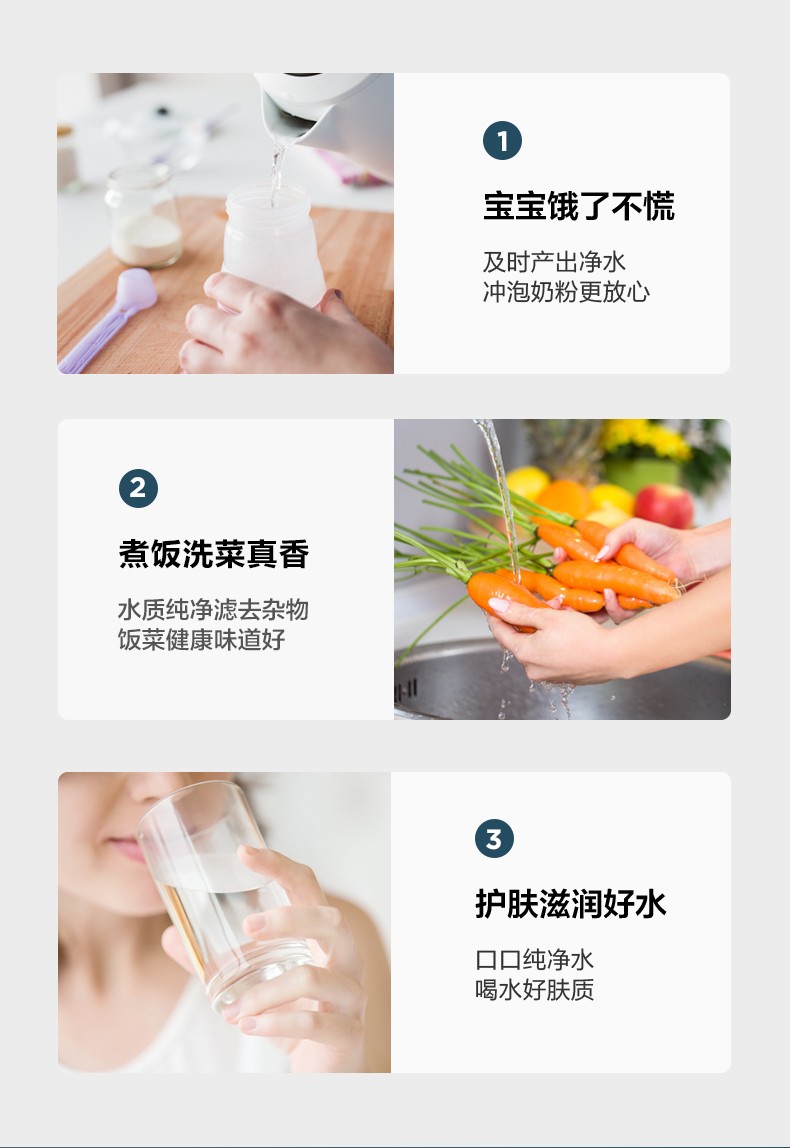 1

宝宝饿了不慌

及时产出净水
冲泡奶粉更放心

2

煮饭洗菜真香

水质纯净滤去杂物
饭菜健康味道好

3

护肤滋润好水

口口纯净水
喝水好肤质