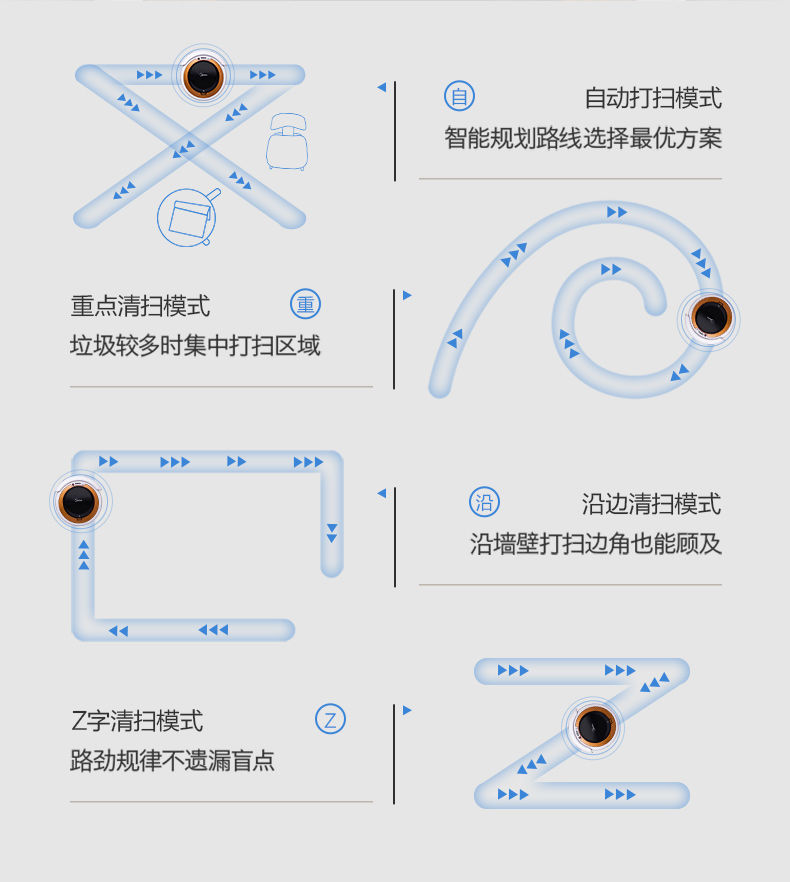 自 自动打扫模式
智能规划路线选择最优方案

重点清扫模式 重
垃圾较多时集中打扫区域

沿 沿边清扫模式
沿墙壁打扫边角也能顾及

Z字清扫模式 Z
路劲规律不遗漏盲点