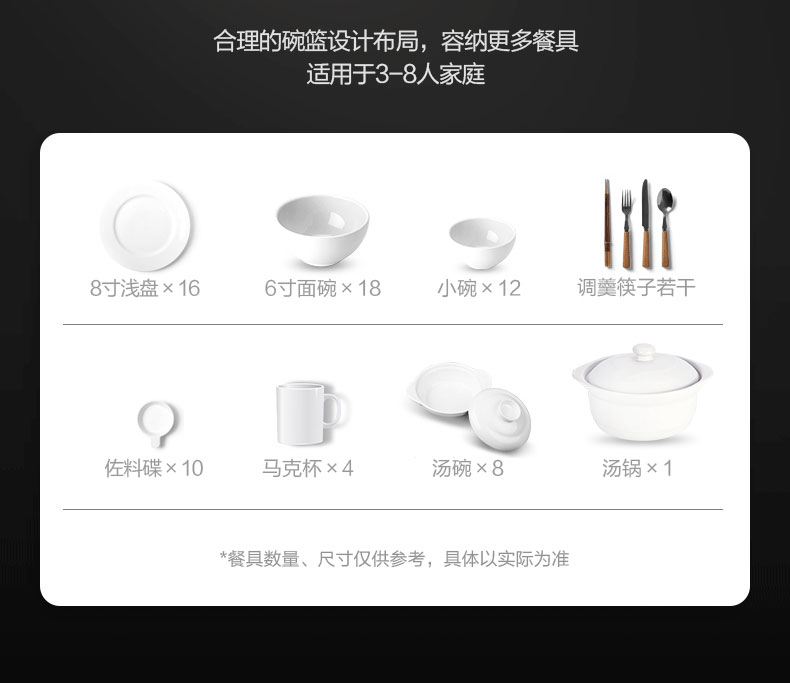 合理的碗篮设计布局，容纳更多餐具
适用于3-8人家庭

8寸浅盘 × 16

6寸面碗 × 18

小碗 × 12

调羹筷子若干

佐料碟 × 10

马克杯 × 4

汤碗 × 8

汤锅 × 1

*餐具数量、尺寸仅供参考，具体以实际为准