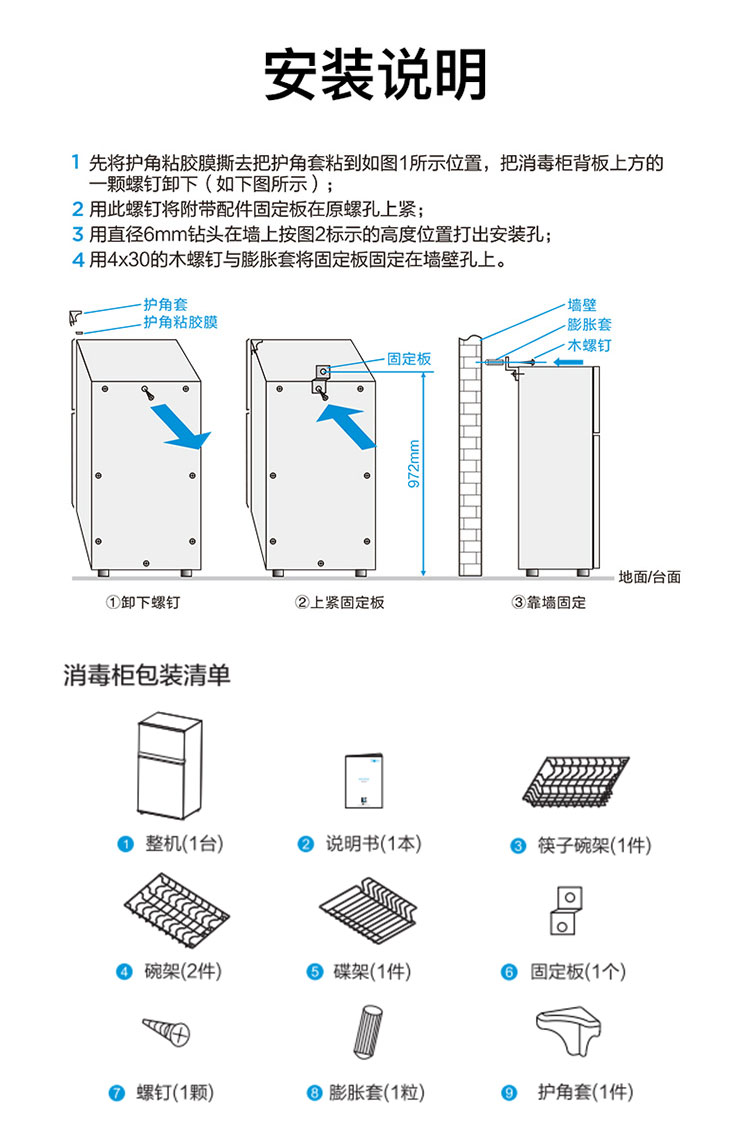 安装说明

1 先将护角粘胶膜撕去把护角套粘到如图1所示位置，把消毒柜背板上方的一颗螺钉卸下（如下图所示）；
2 用此螺钉将附带配件固定板在原螺孔上紧；
3 用直径6mm钻头在墙上按图2标示的高度位置打出安装孔；
4 用4x30的木螺钉与膨胀套将固定板固定在墙壁孔上。

护角套
护角粘胶膜
固定板
972mm
墙壁
膨胀套
木螺钉
地面/台面
①卸下螺钉
②上紧固定板
③靠墙固定

消毒柜包装清单

❶ 整机(1台)
❷ 说明书(1本)
❸ 筷子碗架(1件)
❹ 碗架(2件)
❺ 碟架(1件)
❻ 固定板(1个)
❼ 螺钉(1颗)
❽ 膨胀套(1粒)
❾ 护角套(1件)