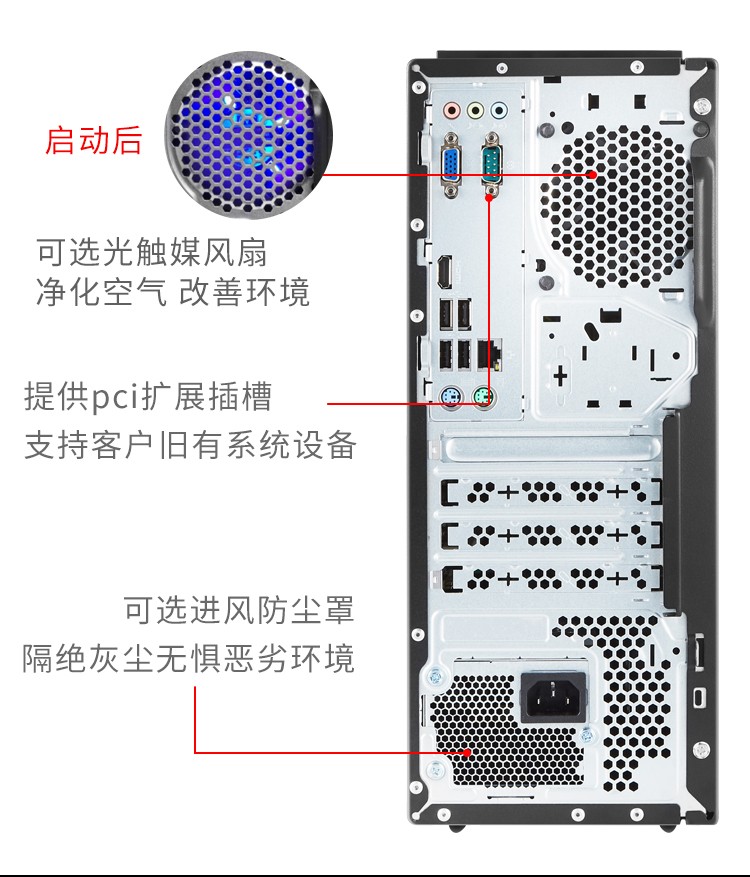 启动后

可选光触媒风扇
净化空气 改善环境

提供pci扩展插槽
支持客户旧有系统设备

可选进风防尘罩
隔绝灰尘无惧恶劣环境