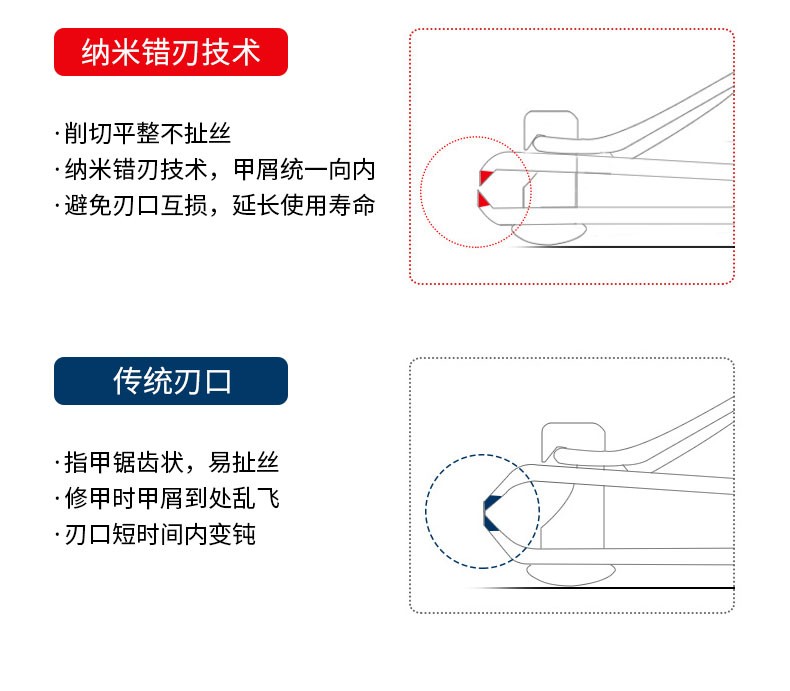 纳米错刃技术

·削切平整不扯丝
·纳米错刃技术，甲屑统一向内
·避免刃口互损，延长使用寿命

传统刃口

·指甲锯齿状，易扯丝
·修甲时甲屑到处乱飞
·刃口短时间内变钝