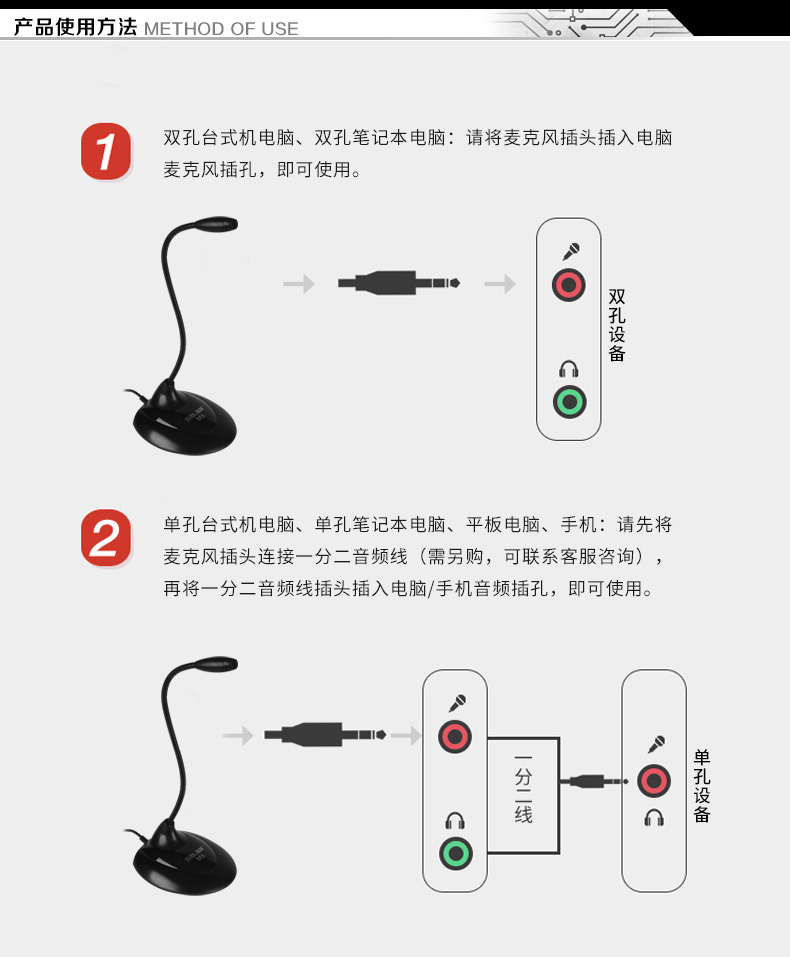 产品使用方法 METHOD OF USE

1

双孔台式机电脑、双孔笔记本电脑：请将麦克风插头插入电脑麦克风插孔，即可使用。

双孔设备

2

单孔台式机电脑、单孔笔记本电脑、平板电脑、手机：请先将麦克风插头连接一分二音频线（需另购，可联系客服咨询），再将一分二音频线插头插入电脑/手机音频插孔，即可使用。

一分二线

单孔设备