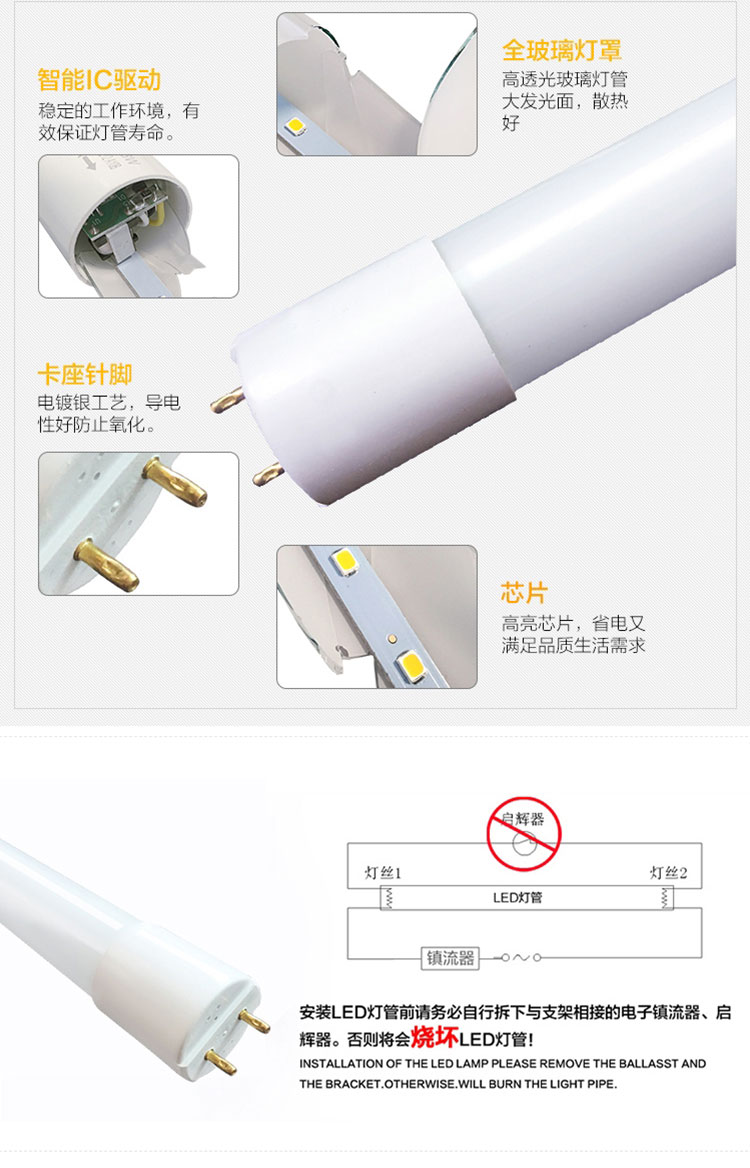 智能IC驱动
稳定的工作环境，有效保证灯管寿命。

全玻璃灯罩
高透光玻璃灯管大发光面，散热好

卡座针脚
电镀银工艺，导电性好防止氧化。

芯片
高亮芯片，省电又满足品质生活需求

启辉器
灯丝1
灯丝2
LED灯管
镇流器

安装LED灯管前请务必自行拆下与支架相接的电子镇流器、启辉器。否则将会烧坏LED灯管！
INSTALLATION OF THE LED LAMP PLEASE REMOVE THE BALLASST AND THE BRACKET.OTHERWISE.WILL BURN THE LIGHT PIPE.