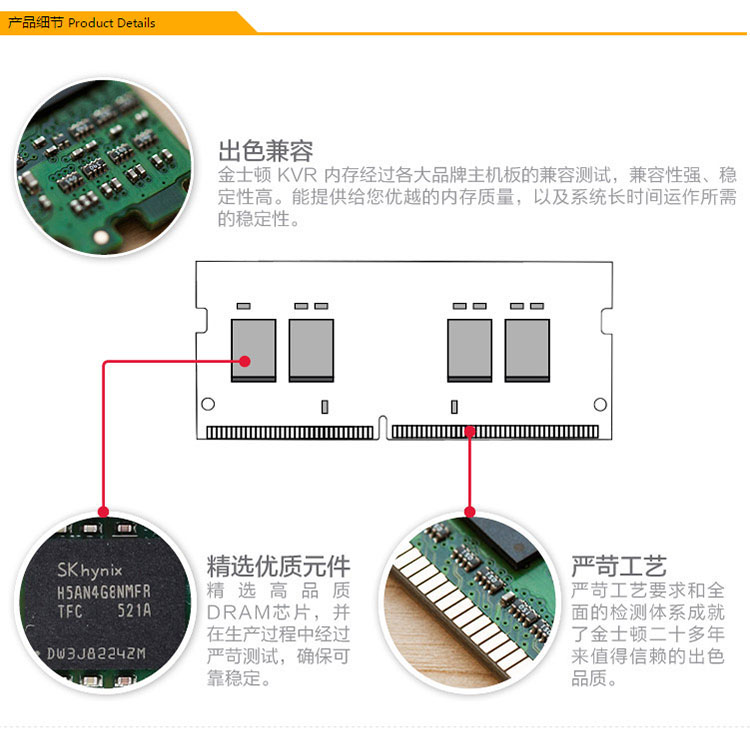 产品细节 Product Details

出色兼容
金士顿 KVR 内存经过各大品牌主机板的兼容测试，兼容性强、稳定性高。能提供给您优越的内存质量，以及系统长时间运作所需的稳定性。

SK hynix
H5AN4G8NMFR
TFC 521A
DW3J8224ZM

精选优质元件
精选高品质DRAM芯片，并在生产过程中经过严苛测试，确保可靠稳定。

严苛工艺
严苛工艺要求和全面的检测体系成就了金士顿二十多年来值得信赖的出色品质。