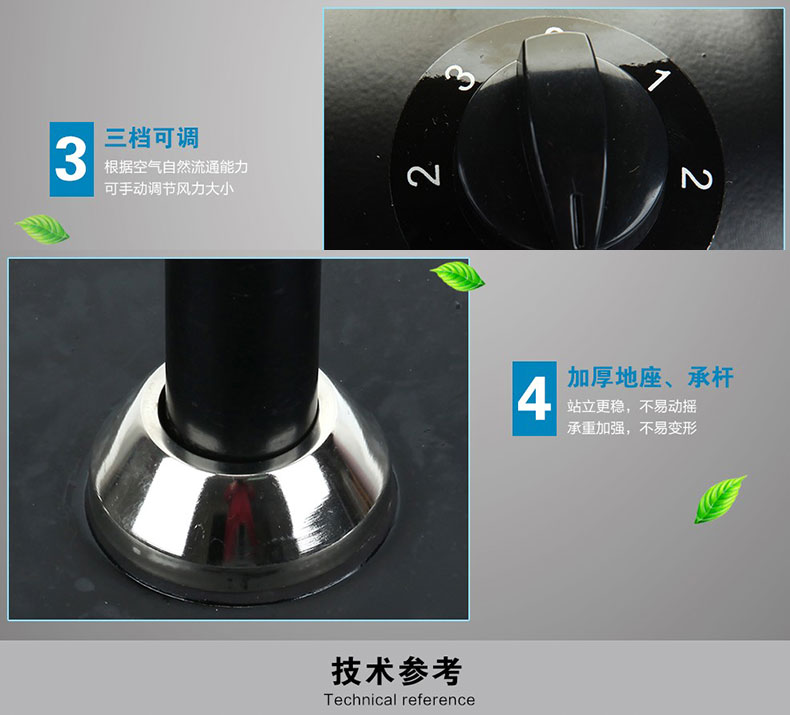 3 三档可调
根据空气自然流通能力
可手动调节风力大小

3 0 1
2 2

4 加厚地座、承杆
站立更稳，不易动摇
承重加强，不易变形

技术参考
Technical reference