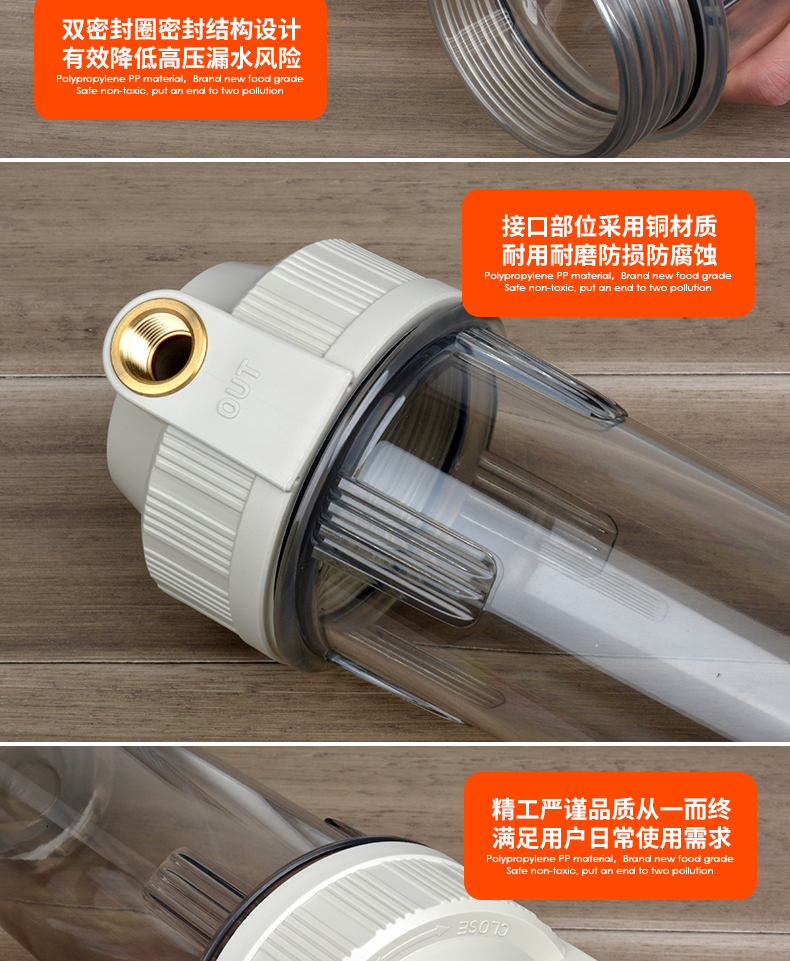 双密封圈密封结构设计
有效降低高压漏水风险
Polypropylene PP material, Brand new food grade
Safe non-toxic, put an end to two pollution

接口部位采用铜材质
耐用耐磨防损防腐蚀
Polypropylene PP material, Brand new food grade
Safe non-toxic, put an end to two pollution

OUT

精工严谨品质从一而终
满足用户日常使用需求
Polypropylene PP material, Brand new food grade
Safe non-toxic, put an end to two pollution

CLOSE