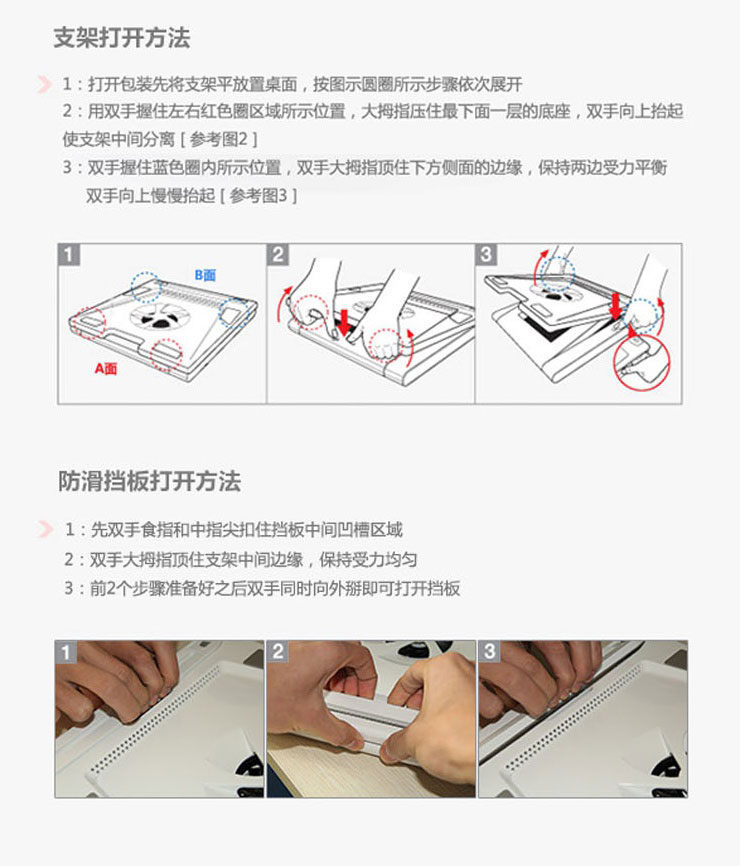 支架打开方法

1：打开包装先将支架平放置桌面，按图示圆圈所示步骤依次展开
2：用双手握住左右红色圈区域所示位置，大拇指压住最下面一层的底座，双手向上抬起使支架中间分离［参考图2］
3：双手握住蓝色圈内所示位置，双手大拇指顶住下方侧面的边缘，保持两边受力平衡双手向上慢慢抬起［参考图3］

1
B面
A面
2
3

防滑挡板打开方法

1：先双手食指和中指尖扣住挡板中间凹槽区域
2：双手大拇指顶住支架中间边缘，保持受力均匀
3：前2个步骤准备好之后双手同时向外掰即可打开挡板

1
2
3