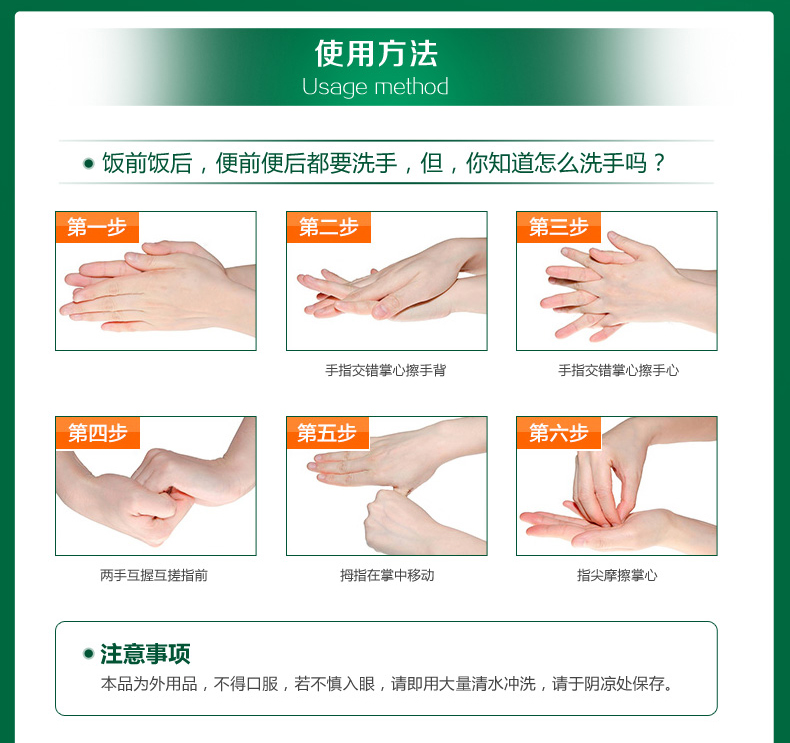 使用方法
Usage method

饭前饭后，便前便后都要洗手，但，你知道怎么洗手吗？

第一步

第二步
手指交错掌心擦手背

第三步
手指交错掌心擦手心

第四步
两手互握互搓指前

第五步
拇指在掌中移动

第六步
指尖摩擦掌心

注意事项
本品为外用品，不得口服，若不慎入眼，请即用大量清水冲洗，请于阴凉处保存。