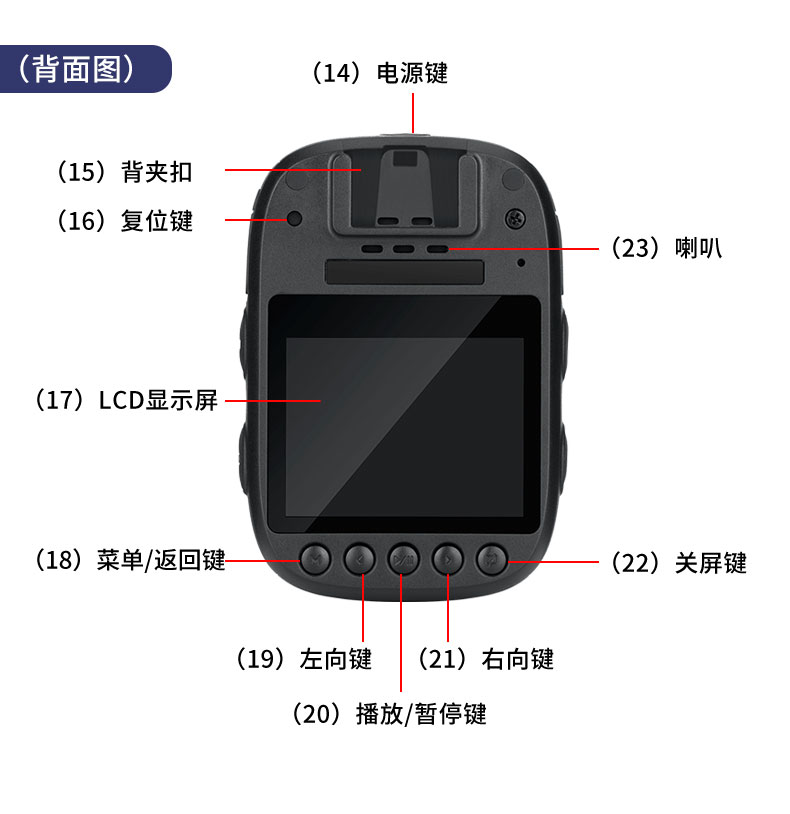 （背面图）

（14）电源键

（15）背夹扣

（16）复位键

（23）喇叭

（17）LCD显示屏

（18）菜单/返回键

（22）关屏键

（19）左向键

（21）右向键

（20）播放/暂停键