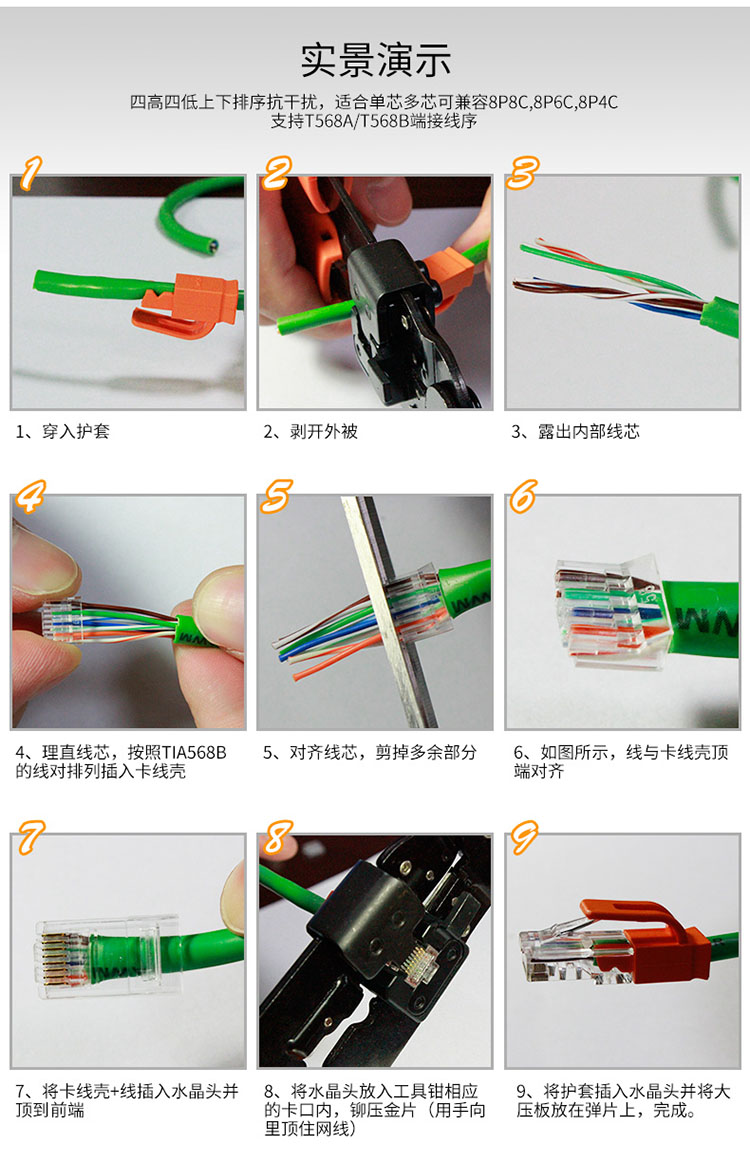 实景演示

四高四低上下排序抗干扰，适合单芯多芯可兼容8P8C,8P6C,8P4C
支持T568A/T568B端接线序

1

1、穿入护套

2

2、剥开外被

3

3、露出内部线芯

4

4、理直线芯，按照TIA568B的线对排列插入卡线壳

5

5、对齐线芯，剪掉多余部分

6

6、如图所示，线与卡线壳顶端对齐

7

7、将卡线壳+线插入水晶头并顶到前端

8

8、将水晶头放入工具钳相应的卡口内，铆压金片（用手向里顶住网线）

9

9、将护套插入水晶头并将大压板放在弹片上，完成。