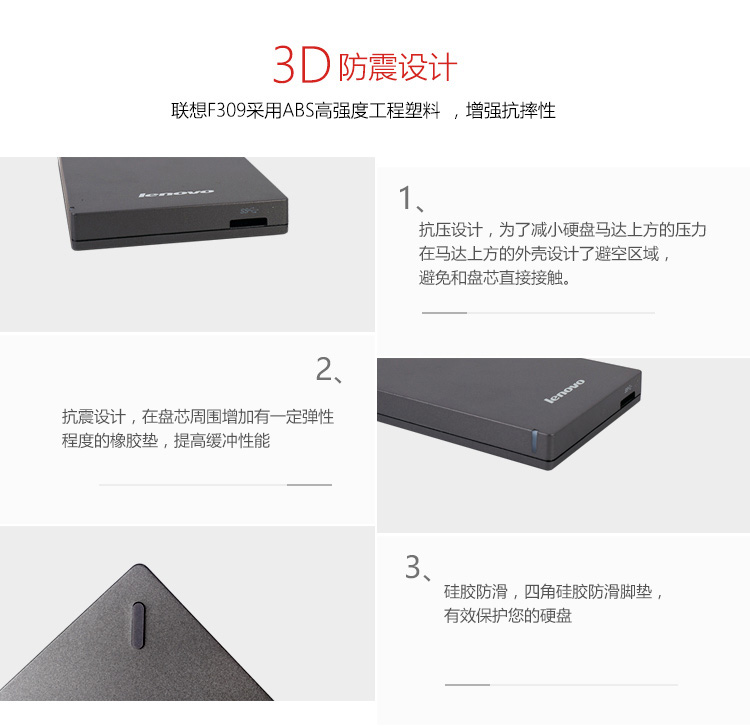 3D 防震设计

联想F309采用ABS高强度工程塑料 ，增强抗摔性

lenovo

1、

抗压设计，为了减小硬盘马达上方的压力在马达上方的外壳设计了避空区域，避免和盘芯直接接触。

2、

抗震设计，在盘芯周围增加有一定弹性程度的橡胶垫，提高缓冲性能

lenovo

3、

硅胶防滑，四角硅胶防滑脚垫，有效保护您的硬盘