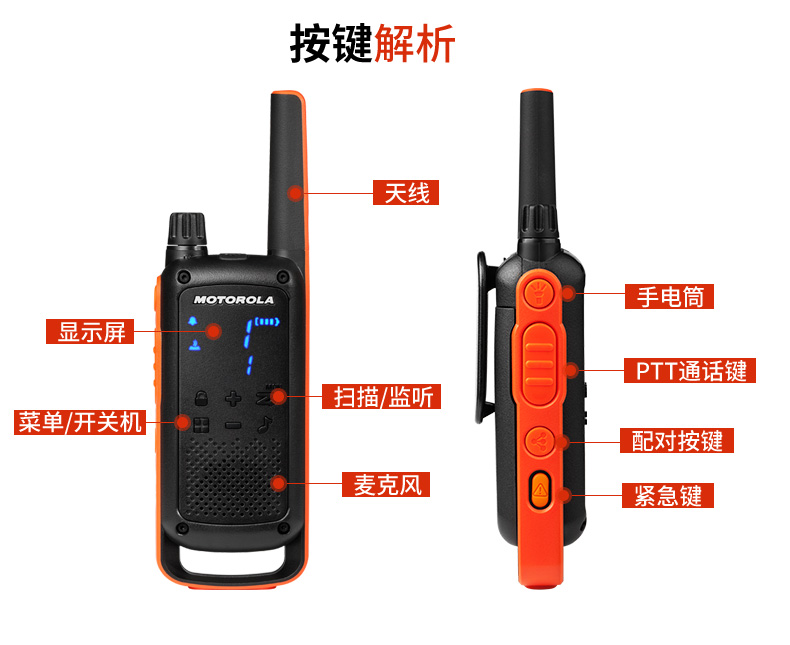 按键解析

天线

MOTOROLA

显示屏

扫描/监听

菜单/开关机

麦克风

手电筒

PTT通话键

配对按键

紧急键