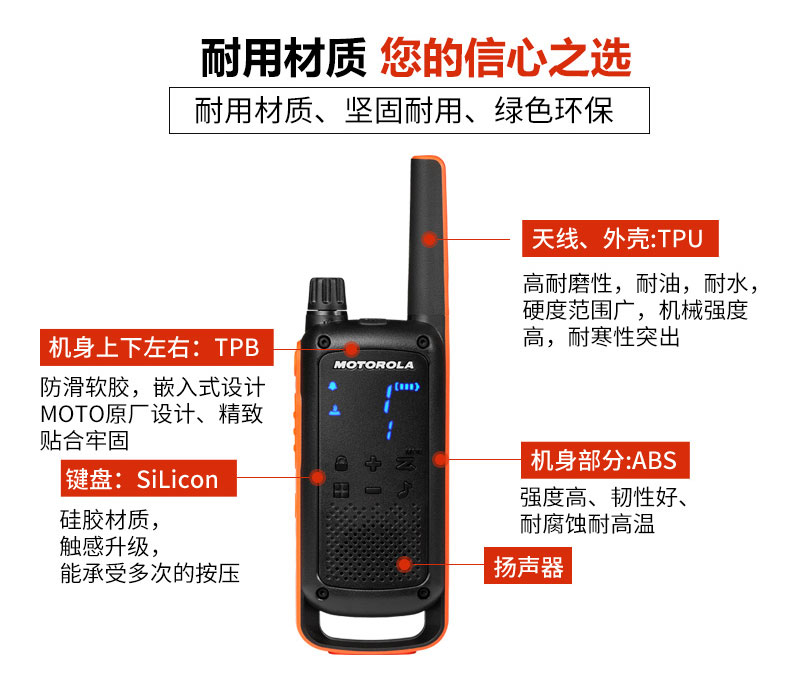 耐用材质 您的信心之选

耐用材质、坚固耐用、绿色环保

天线、外壳:TPU

高耐磨性，耐油，耐水，硬度范围广，机械强度高，耐寒性突出

机身上下左右：TPB

防滑软胶，嵌入式设计 MOTO原厂设计、精致贴合牢固

MOTOROLA

键盘：SiLicon

硅胶材质，触感升级，能承受多次的按压

机身部分:ABS

强度高、韧性好、耐腐蚀耐高温

扬声器