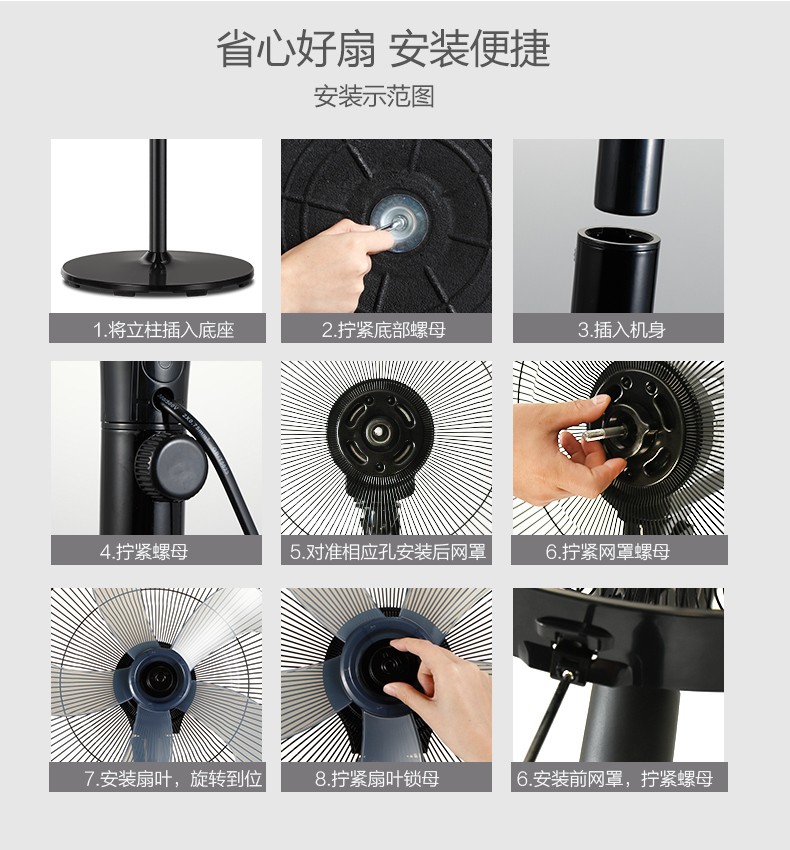 省心好扇 安装便捷

安装示范图

1.将立柱插入底座

2.拧紧底部螺母

3.插入机身

4.拧紧螺母

5.对准相应孔安装后网罩

6.拧紧网罩螺母

7.安装扇叶，旋转到位

8.拧紧扇叶锁母

6.安装前网罩，拧紧螺母