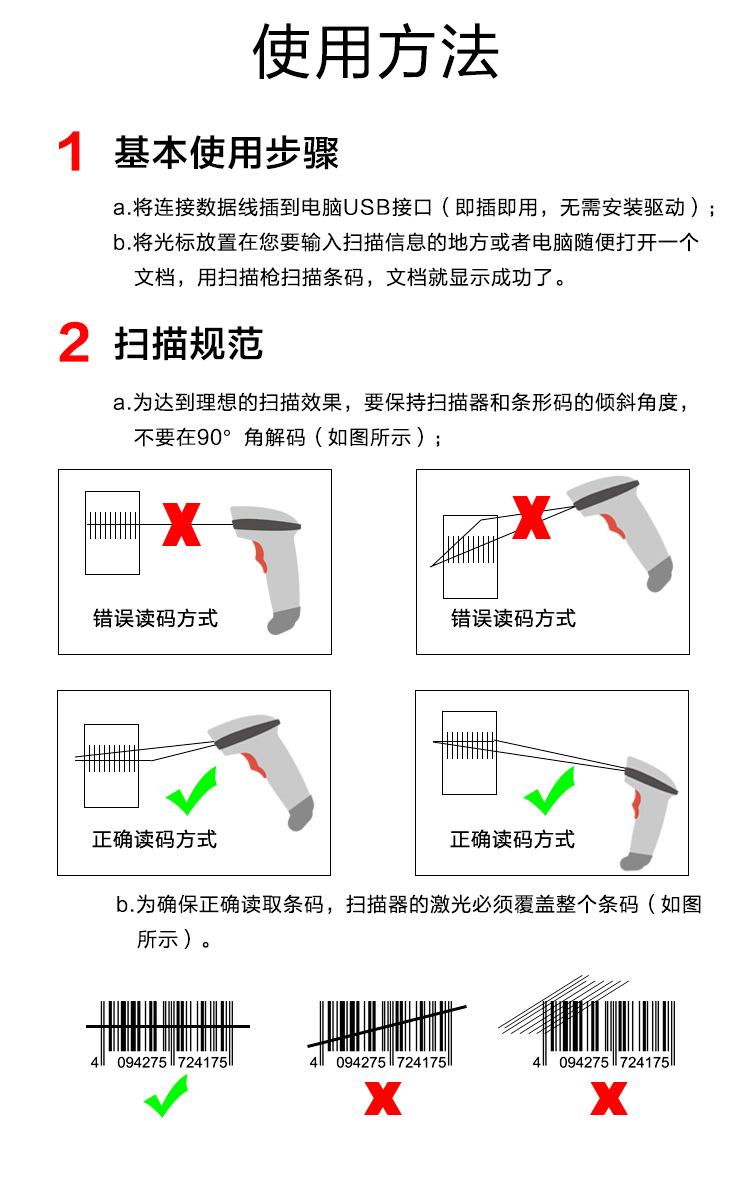 使用方法

1 基本使用步骤

a.将连接数据线插到电脑USB接口（即插即用，无需安装驱动）；

b.将光标放置在您要输入扫描信息的地方或者电脑随便打开一个文档，用扫描枪扫描条码，文档就显示成功了。

2 扫描规范

a.为达到理想的扫描效果，要保持扫描器和条形码的倾斜角度，不要在90° 角解码（如图所示）；

错误读码方式

错误读码方式

正确读码方式

正确读码方式

b.为确保正确读取条码，扫描器的激光必须覆盖整个条码（如图所示）。

4 094275 724175

4 094275 724175

4 094275 724175