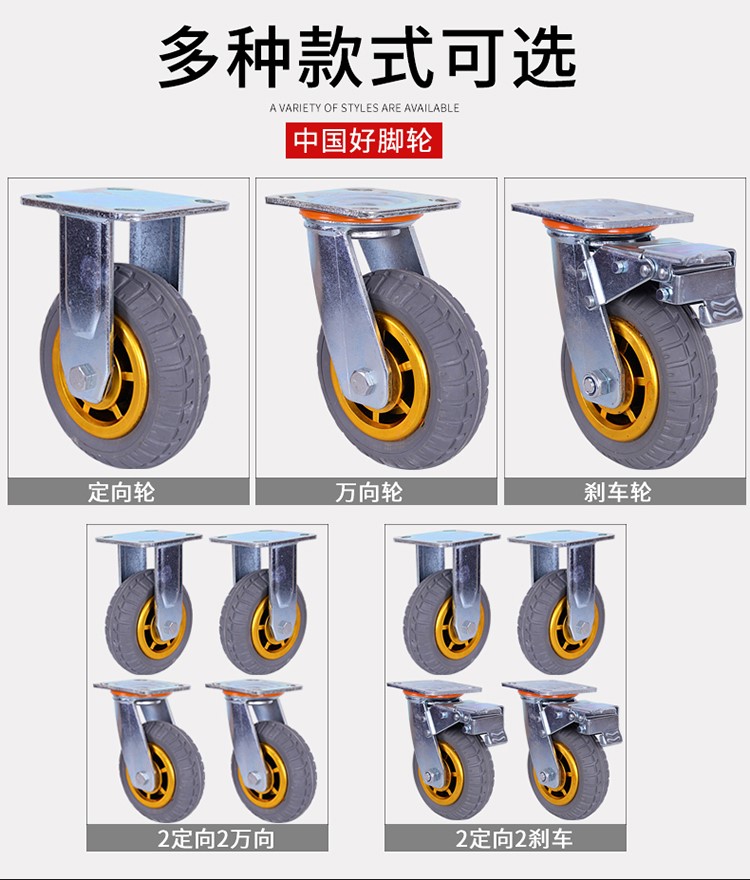 多种款式可选

A VARIETY OF STYLES ARE AVAILABLE

中国好脚轮

定向轮

万向轮

刹车轮

2定向2万向

2定向2刹车