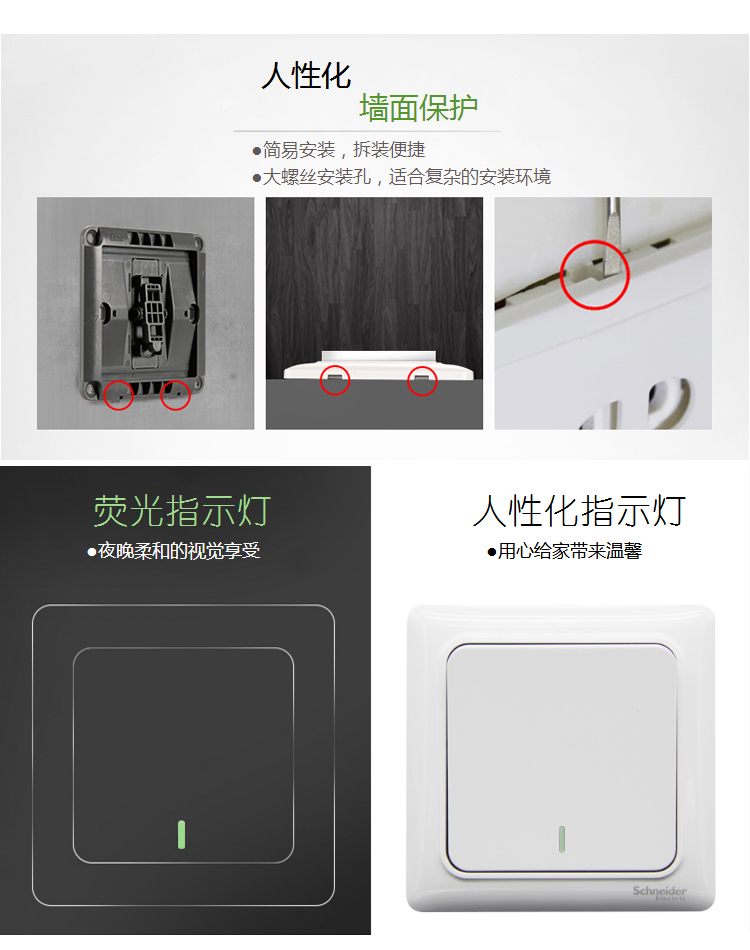 人性化
墙面保护
●简易安装，拆装便捷
●大螺丝安装孔，适合复杂的安装环境

荧光指示灯
●夜晚柔和的视觉享受

人性化指示灯
●用心给家带来温馨

Schneider
Electric