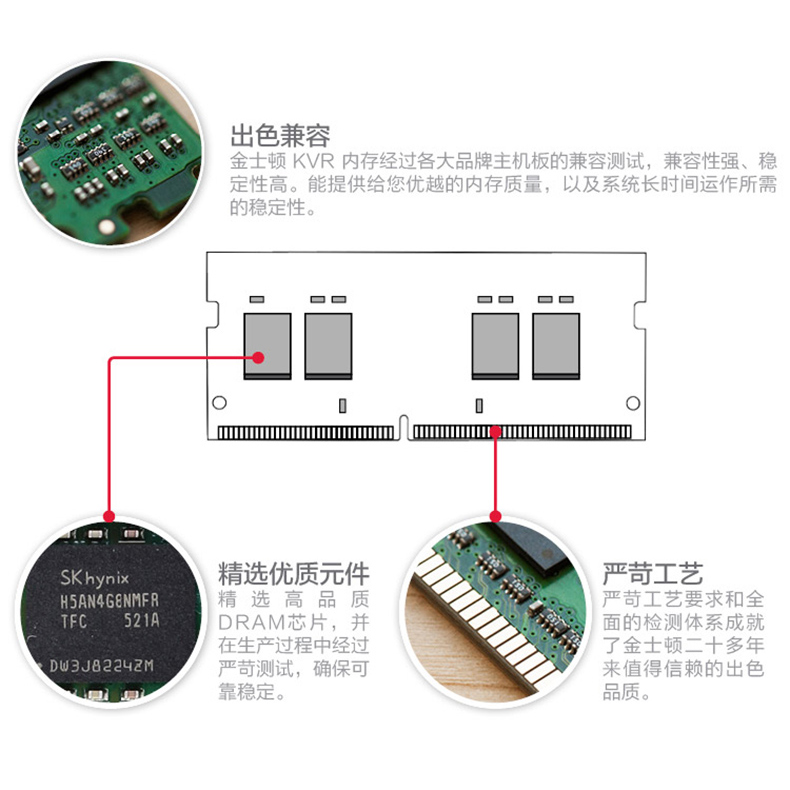 出色兼容

金士顿 KVR 内存经过各大品牌主机板的兼容测试，兼容性强、稳定性高。能提供给您优越的内存质量，以及系统长时间运作所需的稳定性。

SK hynix
H5AN4G8NMFR
TFC 521A
DW3J8224ZM

精选优质元件

精选高品质DRAM芯片，并在生产过程中经过严苛测试，确保可靠稳定。

严苛工艺

严苛工艺要求和全面的检测体系成就了金士顿二十多年来值得信赖的出色品质。