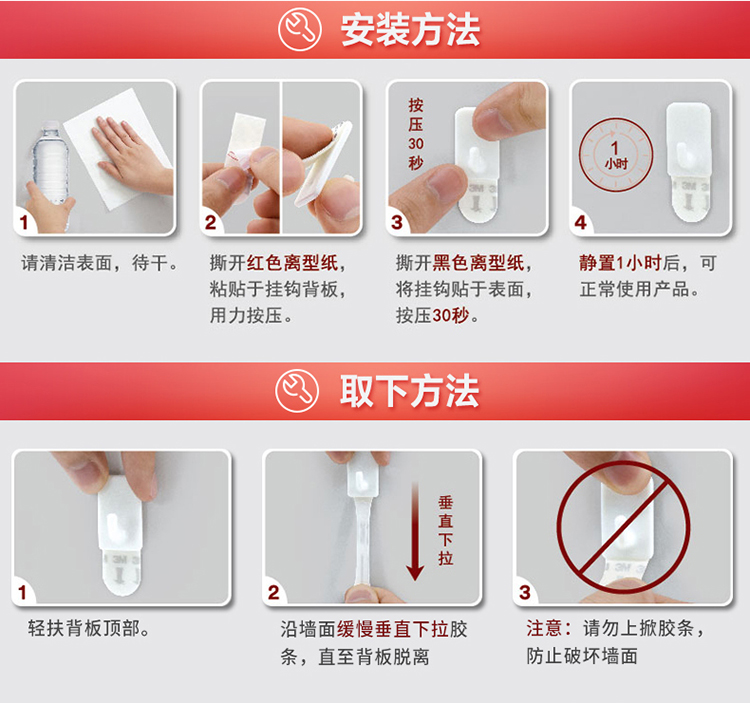 安装方法

1
请清洁表面，待干。

2
撕开红色离型纸，粘贴于挂钩背板，用力按压。

按压30秒
3M
3
撕开黑色离型纸，将挂钩贴于表面，按压30秒。

1小时
3M
4
静置1小时后，可正常使用产品。

取下方法

3M
1
轻扶背板顶部。

垂直下拉
2
沿墙面缓慢垂直下拉胶条，直至背板脱离

3M
3
注意：请勿上掀胶条，防止破坏墙面