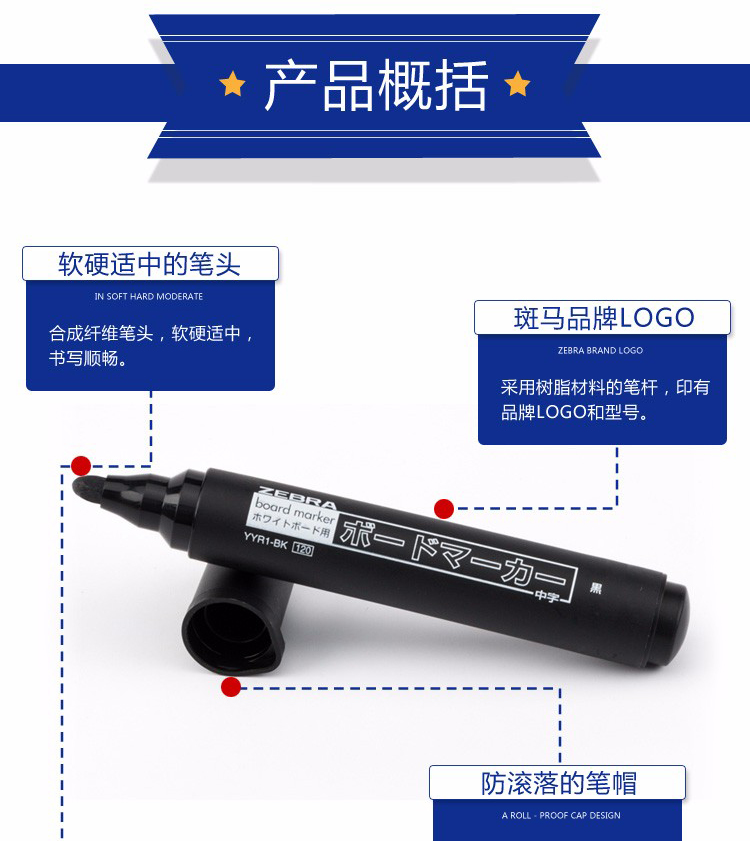 产品概括

软硬适中的笔头

IN SOFT HARD MODERATE

合成纤维笔头，软硬适中，书写顺畅。

斑马品牌LOGO

ZEBRA BRAND LOGO

采用树脂材料的笔杆，印有品牌LOGO和型号。

ZEBRA
board marker
ホワイトボード用
YYR1-BK 120
ボードマーカー
中字
黒

防滚落的笔帽

A ROLL - PROOF CAP DESIGN