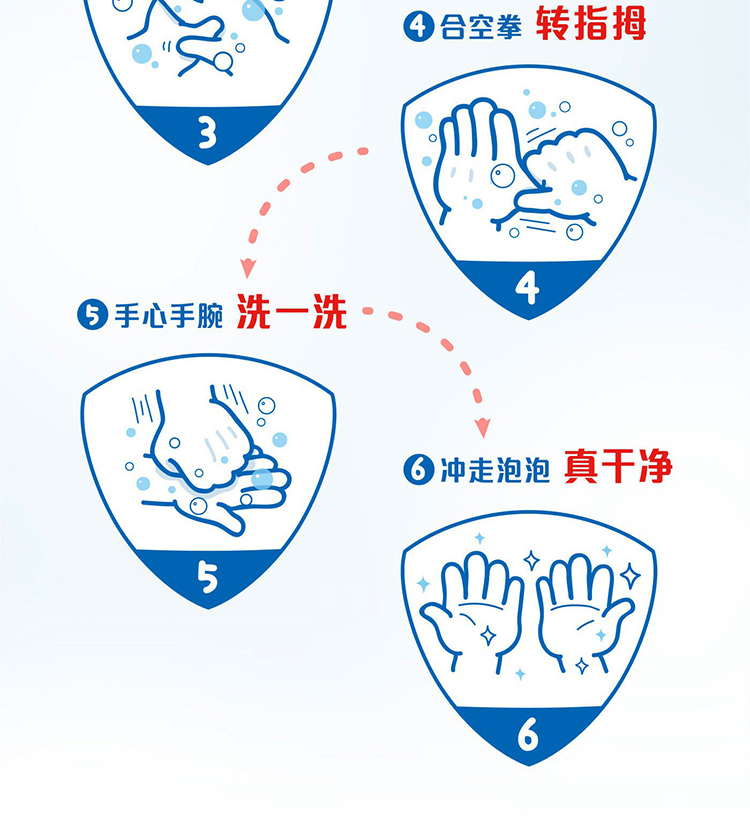 3

4 合空拳 转指拇

4

5 手心手腕 洗一洗

5

6 冲走泡泡 真干净

6