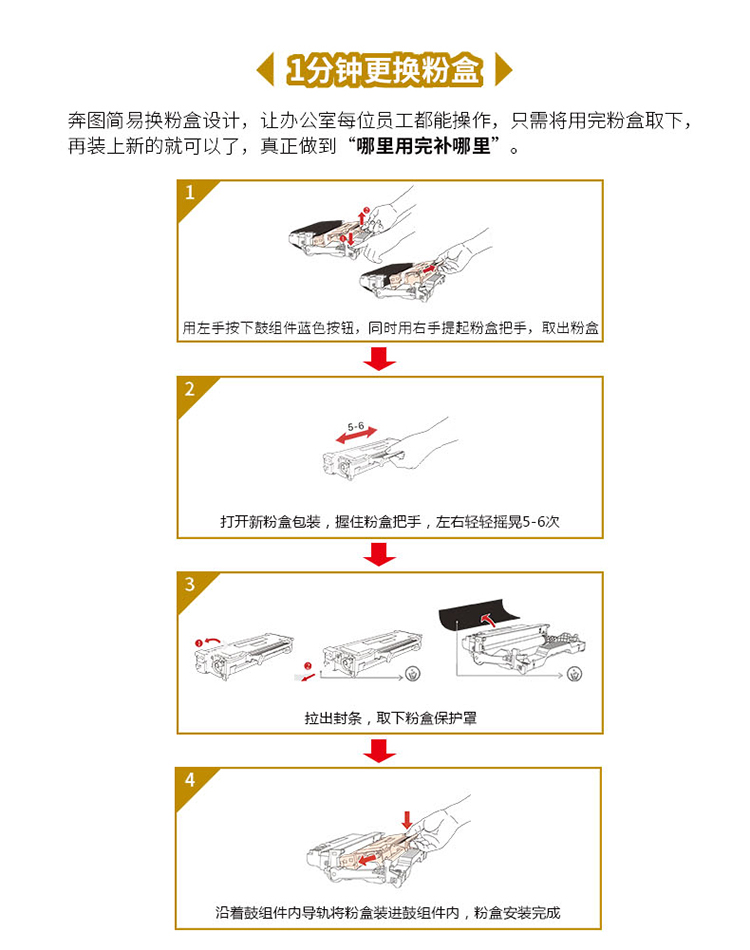 1分钟更换粉盒

奔图简易换粉盒设计，让办公室每位员工都能操作，只需将用完粉盒取下，再装上新的就可以了，真正做到“哪里用完补哪里”。

1

用左手按下鼓组件蓝色按钮，同时用右手提起粉盒把手，取出粉盒

2

5-6

打开新粉盒包装，握住粉盒把手，左右轻轻摇晃5-6次

3

拉出封条，取下粉盒保护罩

4

沿着鼓组件内导轨将粉盒装进鼓组件内，粉盒安装完成