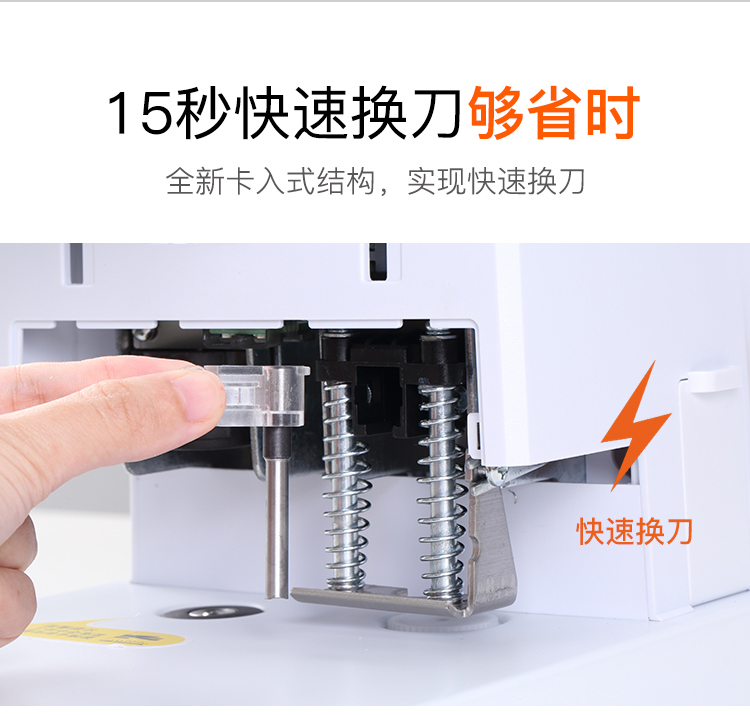 15秒快速换刀够省时

全新卡入式结构，实现快速换刀

快速换刀