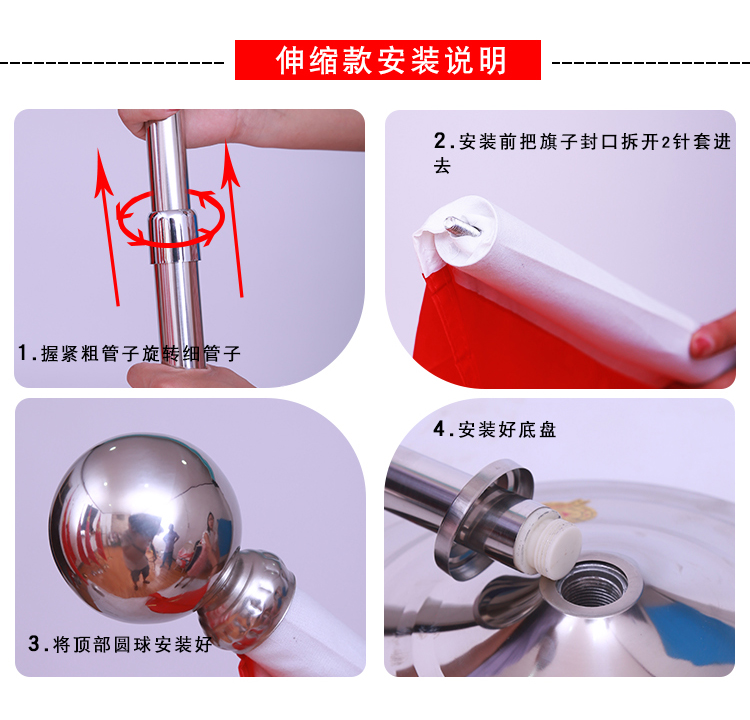 伸缩款安装说明

1.握紧粗管子旋转细管子

2.安装前把旗子封口拆开2针套进去

3.将顶部圆球安装好

4.安装好底盘