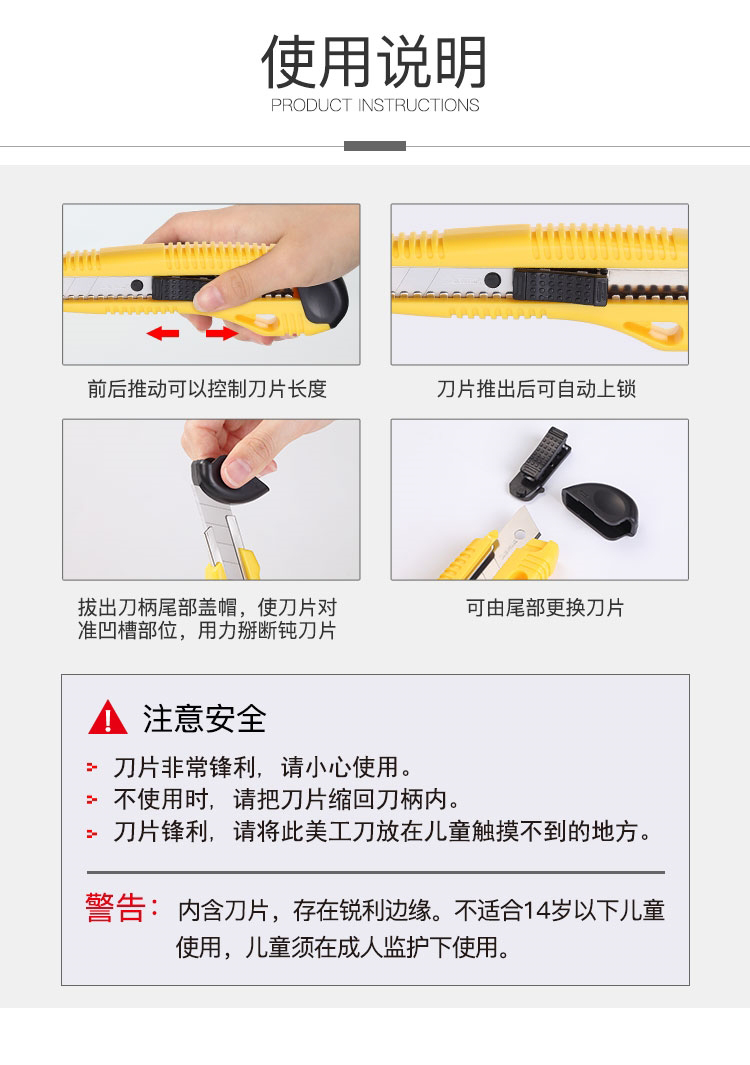 使用说明
PRODUCT INSTRUCTIONS

前后推动可以控制刀片长度

刀片推出后可自动上锁

拔出刀柄尾部盖帽，使刀片对准凹槽部位，用力掰断钝刀片

可由尾部更换刀片

注意安全

刀片非常锋利，请小心使用。

不使用时，请把刀片缩回刀柄内。

刀片锋利，请将此美工刀放在儿童触摸不到的地方。

警告：内含刀片，存在锐利边缘。不适合14岁以下儿童使用，儿童须在成人监护下使用。