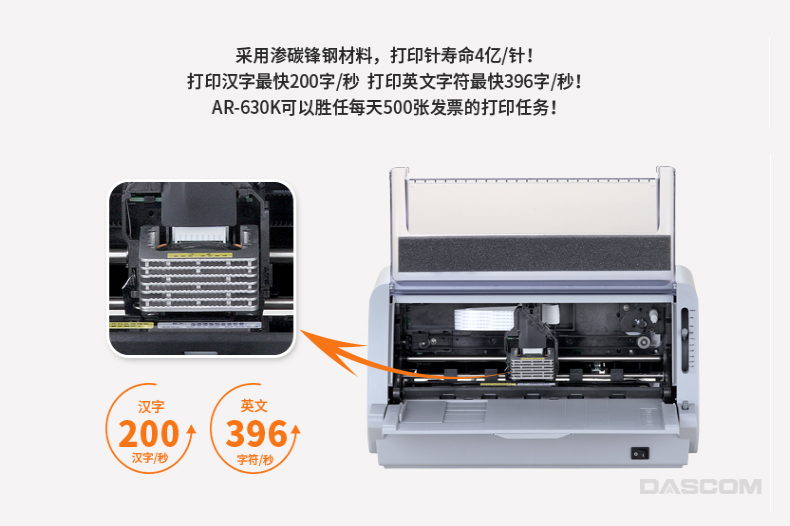 采用渗碳锋钢材料，打印针寿命4亿/针！
打印汉字最快200字/秒 打印英文字符最快396字/秒！
AR-630K可以胜任每天500张发票的打印任务！

汉字
200
汉字/秒

英文
396
字符/秒

DASCOM